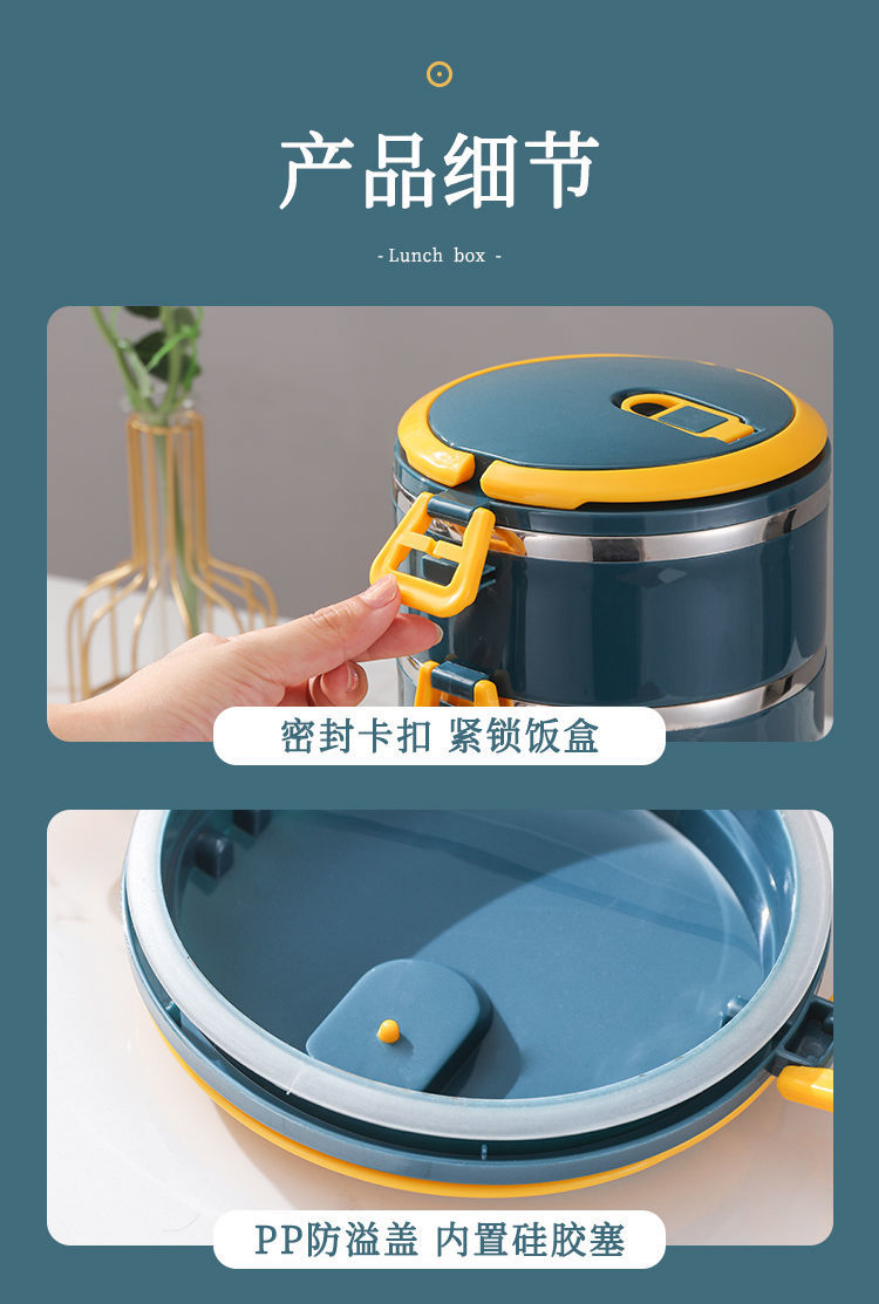 产品细节

- Lunch box -

密封卡扣 紧锁饭盒

PP防溢盖 内置硅胶塞