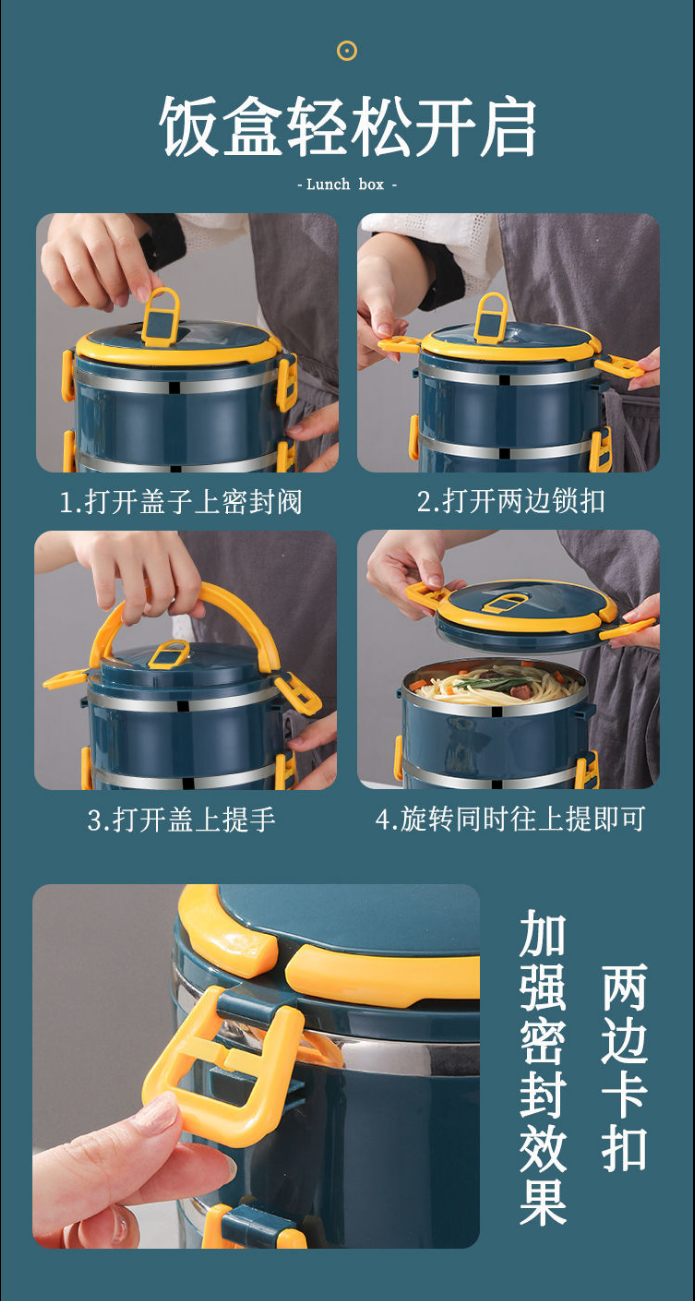 饭盒轻松开启

- Lunch box -

1.打开盖子上密封阀

2.打开两边锁扣

3.打开盖上提手

4.旋转同时往上提即可

两边卡扣

加强密封效果