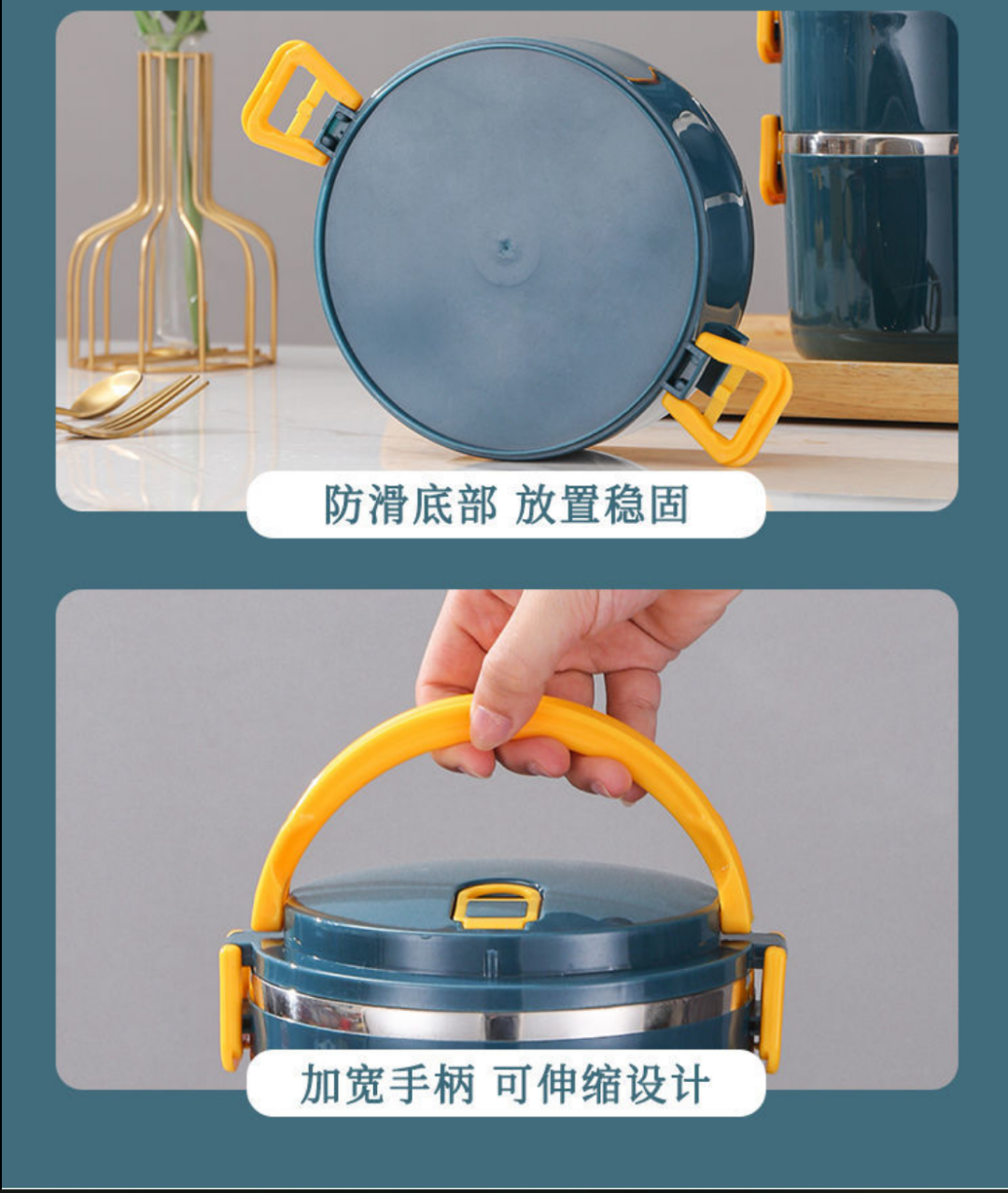 防滑底部 放置稳固

加宽手柄 可伸缩设计