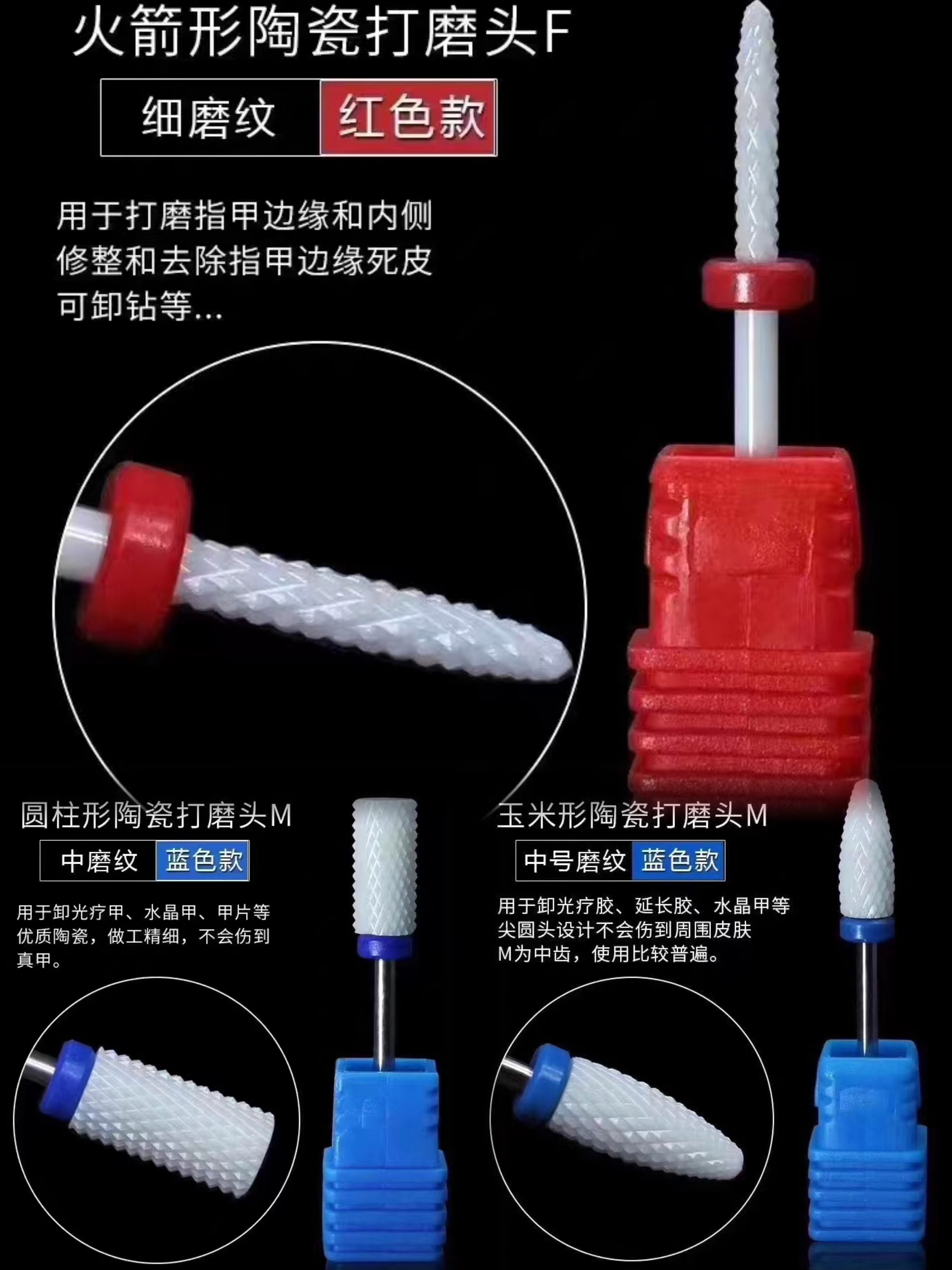 火箭形陶瓷打磨头F

细磨纹 红色款

用于打磨指甲边缘和内侧
修整和去除指甲边缘死皮
可卸钻等...

圆柱形陶瓷打磨头M

中磨纹 蓝色款

用于卸光疗甲、水晶甲、甲片等
优质陶瓷，做工精细，不会伤到
真甲。

玉米形陶瓷打磨头M

中号磨纹 蓝色款

用于卸光疗胶、延长胶、水晶甲等
尖圆头设计不会伤到周围皮肤
M为中齿，使用比较普遍。