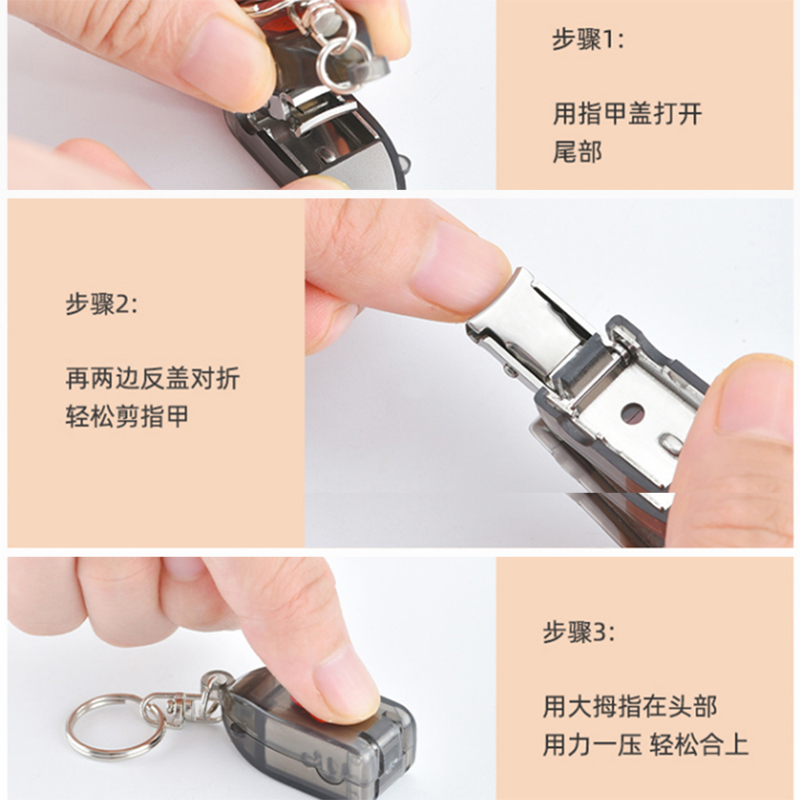 步骤1:

用指甲盖打开尾部

步骤2:

再两边反盖对折轻松剪指甲

步骤3:

用大拇指在头部用力一压 轻松合上