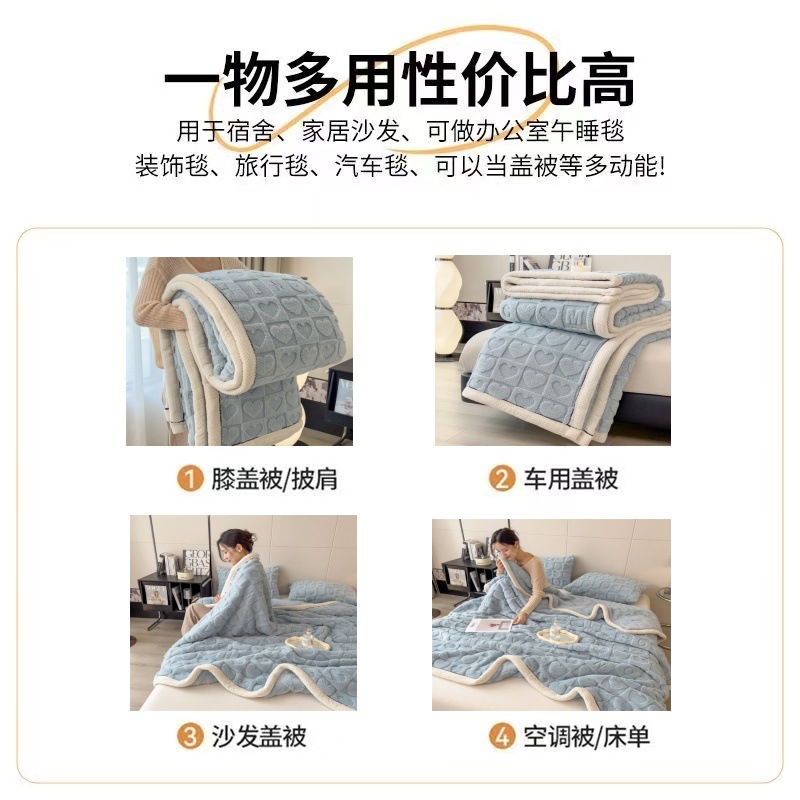 一物多用性价比高
用于宿舍、家居沙发、可做办公室午睡毯
装饰毯、旅行毯、汽车毯、可以当盖被等多动能!

1 膝盖被/披肩

2 车用盖被

3 沙发盖被

4 空调被/床单