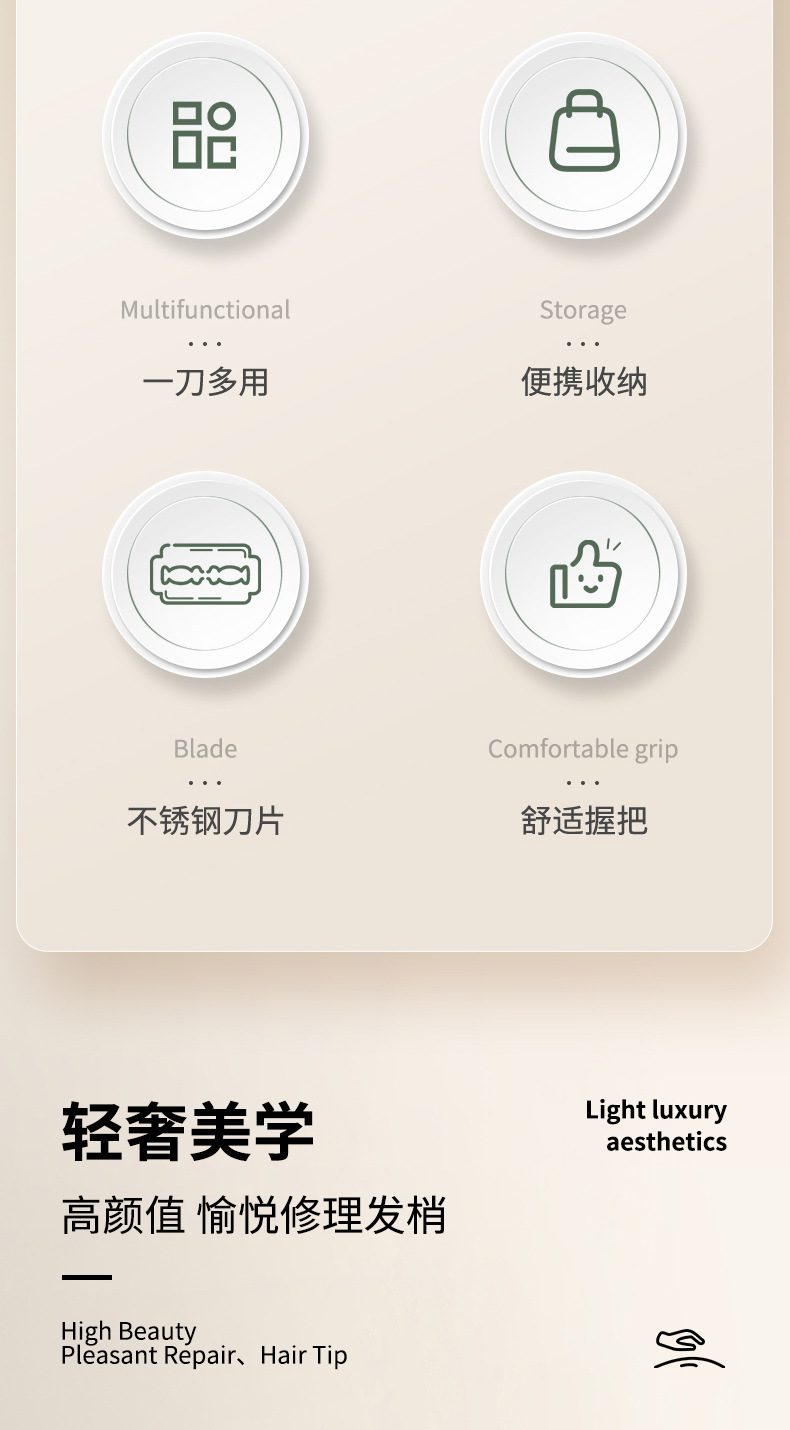 Multifunctional
...
一刀多用

Storage
...
便携收纳

Blade
...
不锈钢刀片

Comfortable grip
...
舒适握把

轻奢美学

Light luxury
aesthetics

高颜值 愉悦修理发梢

High Beauty
Pleasant Repair、Hair Tip