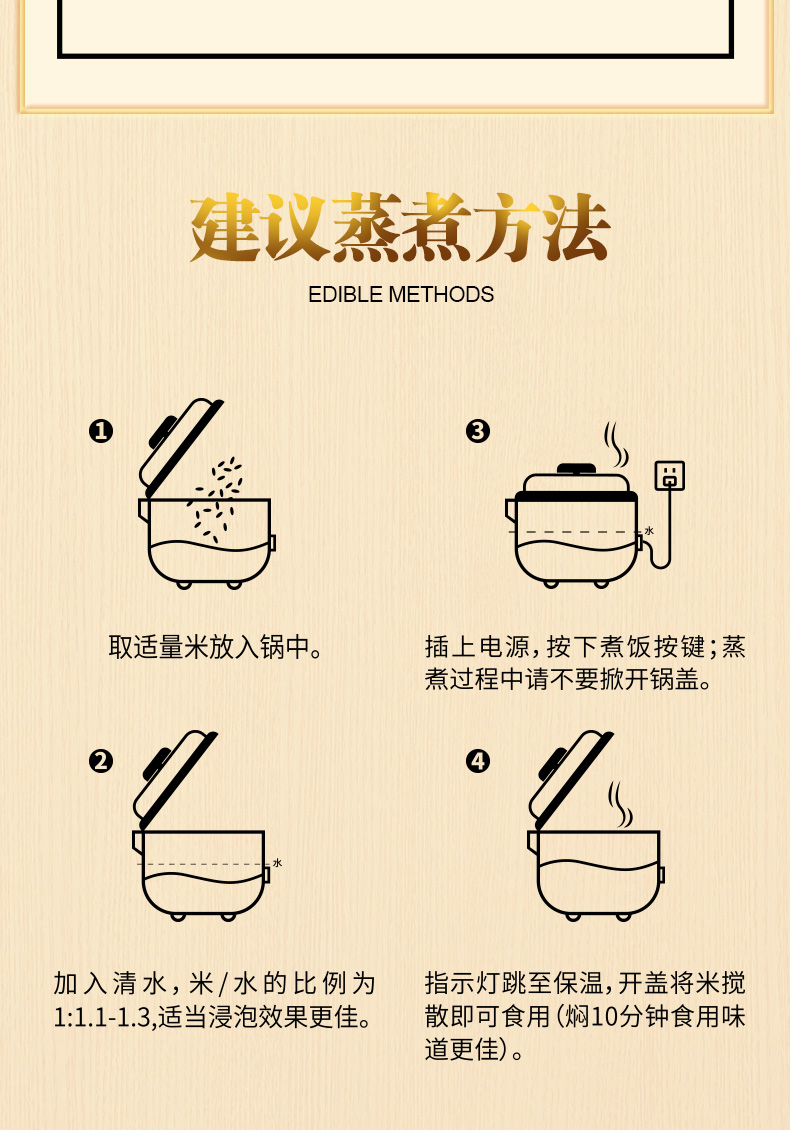 建议蒸煮方法

EDIBLE METHODS

❶

取适量米放入锅中。

❸

水

插上电源，按下煮饭按键；蒸煮过程中请不要掀开锅盖。

❷

水

加入清水，米/水的比例为1:1.1-1.3,适当浸泡效果更佳。

❹

指示灯跳至保温，开盖将米搅散即可食用（焖10分钟食用味道更佳）。