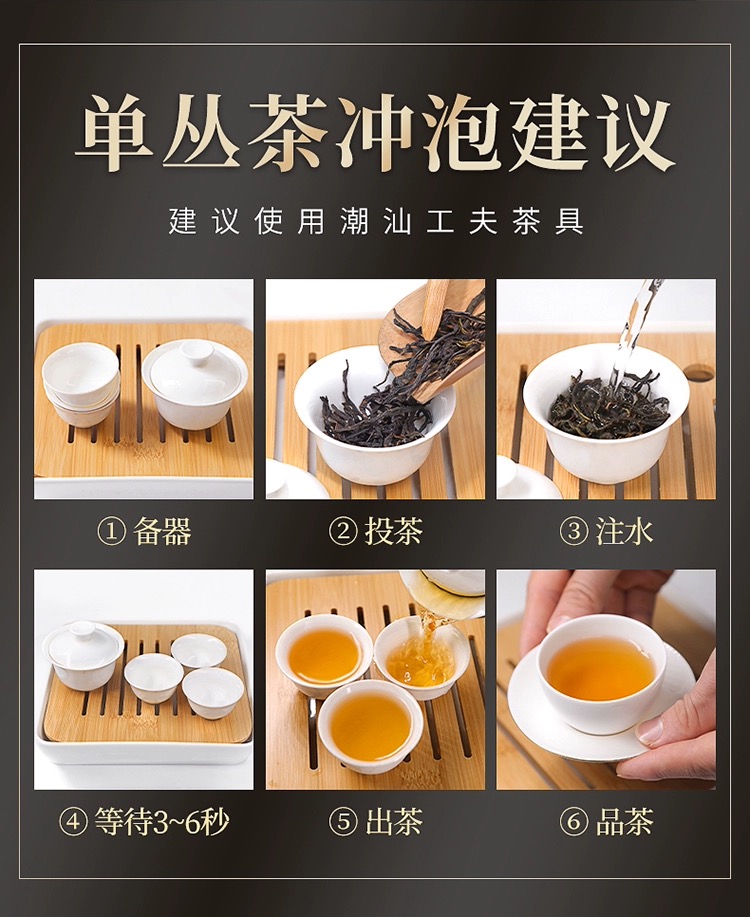 单丛茶冲泡建议

建议使用潮汕工夫茶具

① 备器

② 投茶

③ 注水

④ 等待3~6秒

⑤ 出茶

⑥ 品茶