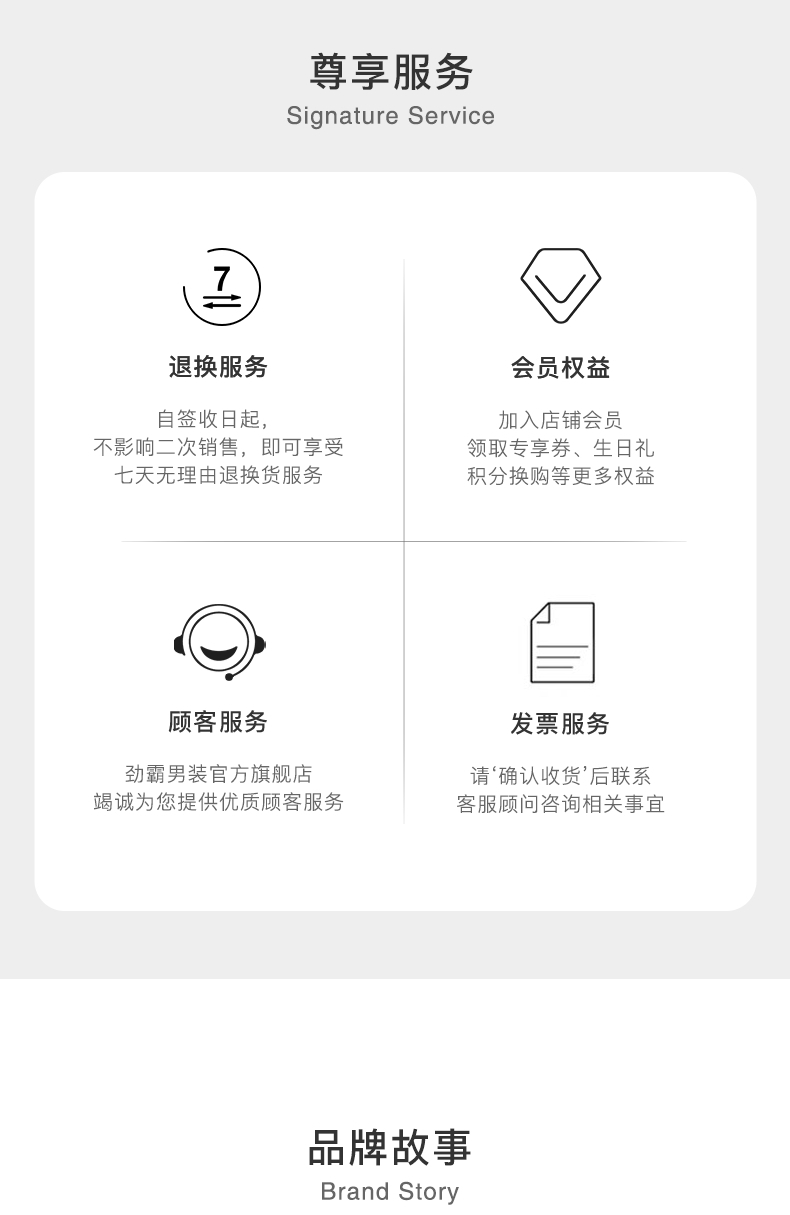 尊享服务
Signature Service

7

退换服务

自签收日起，
不影响二次销售，即可享受
七天无理由退换货服务

会员权益

加入店铺会员
领取专享券、生日礼
积分换购等更多权益

顾客服务

劲霸男装官方旗舰店
竭诚为您提供优质顾客服务

发票服务

请‘确认收货’后联系
客服顾问咨询相关事宜

品牌故事
Brand Story