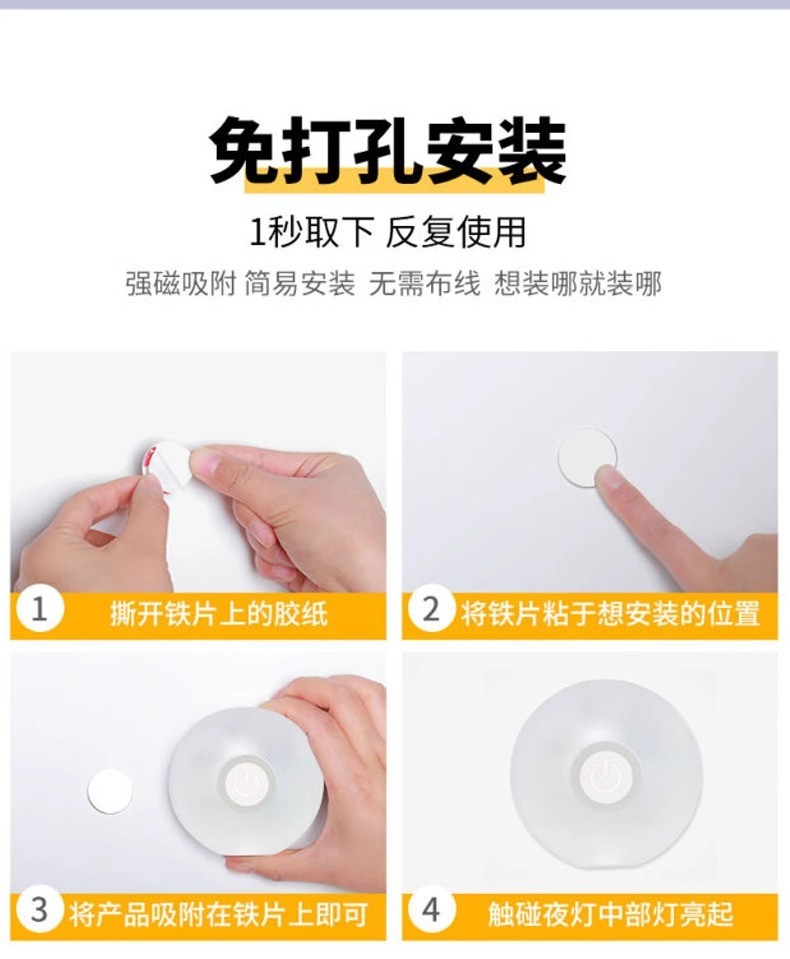 免打孔安装

1秒取下 反复使用

强磁吸附 简易安装 无需布线 想装哪就装哪

1 撕开铁片上的胶纸

2 将铁片粘于想安装的位置

3 将产品吸附在铁片上即可

4 触碰夜灯中部灯亮起