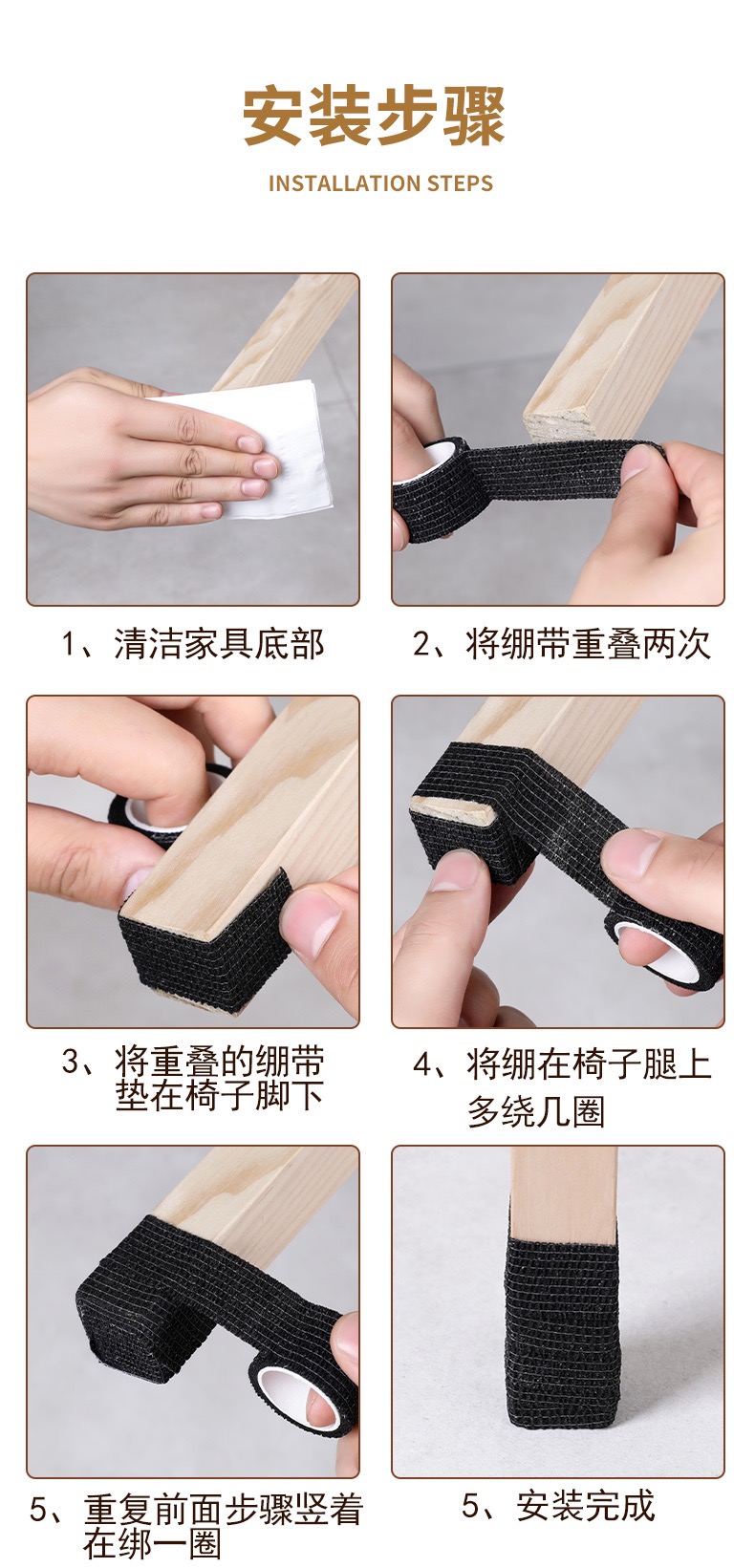 安装步骤

INSTALLATION STEPS

1、清洁家具底部

2、将绷带重叠两次

3、将重叠的绷带垫在椅子脚下

4、将绷在椅子腿上多绕几圈

5、重复前面步骤竖着在绑一圈

5、安装完成