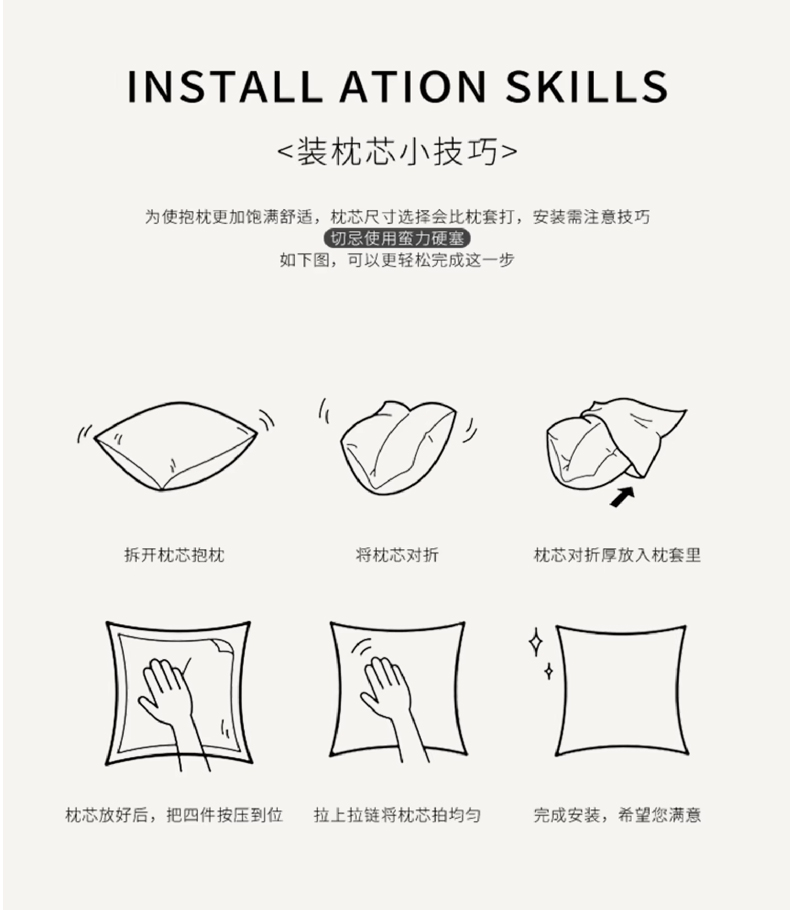 INSTALL ATION SKILLS

<装枕芯小技巧>

为使抱枕更加饱满舒适，枕芯尺寸选择会比枕套打，安装需注意技巧
切忌使用蛮力硬塞
如下图，可以更轻松完成这一步

拆开枕芯抱枕

将枕芯对折

枕芯对折厚放入枕套里

枕芯放好后，把四件按压到位

拉上拉链将枕芯拍均匀

完成安装，希望您满意