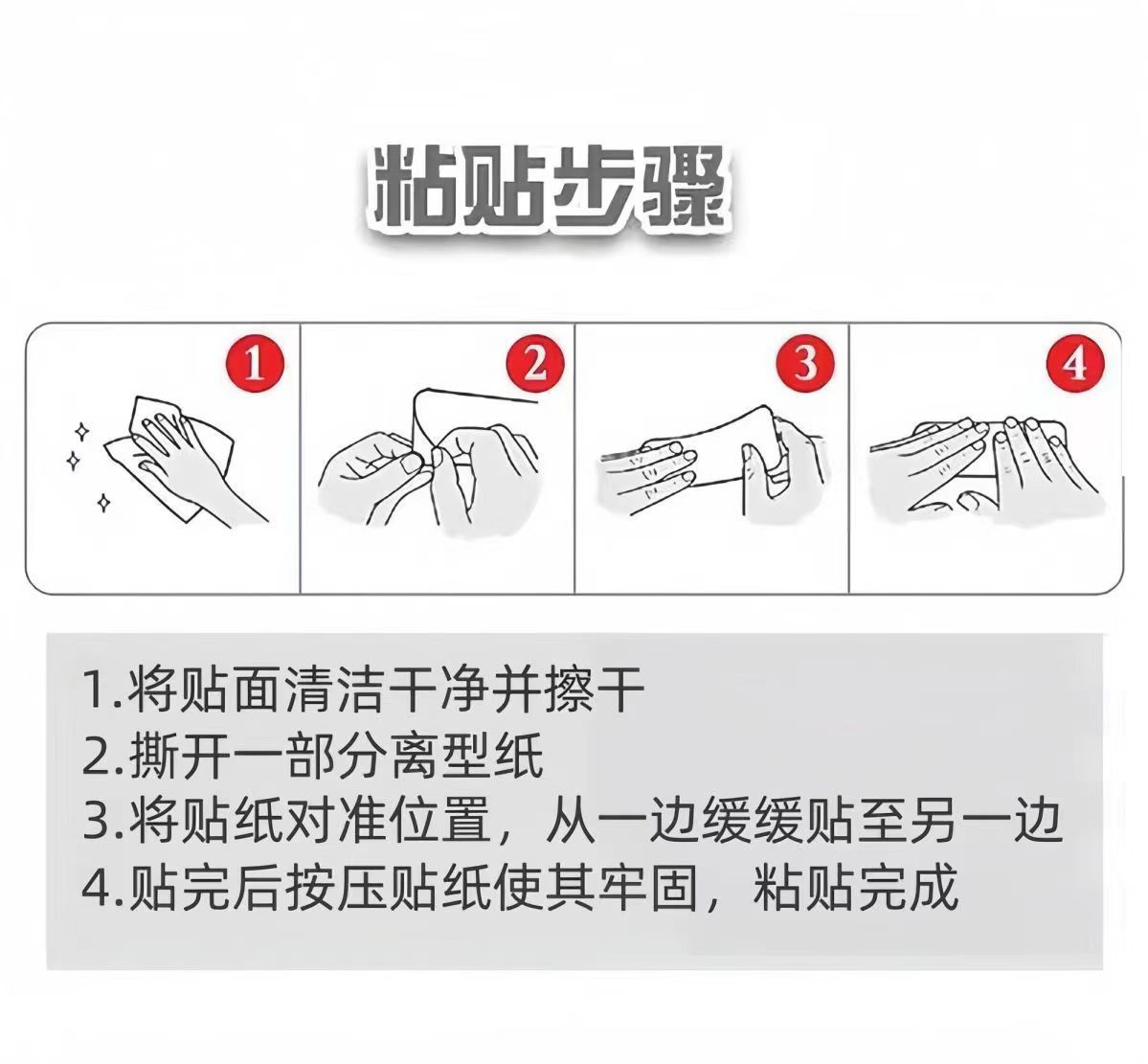 粘贴步骤

1

2

3

4

1.将贴面清洁干净并擦干
2.撕开一部分离型纸
3.将贴纸对准位置，从一边缓缓贴至另一边
4.贴完后按压贴纸使其牢固，粘贴完成