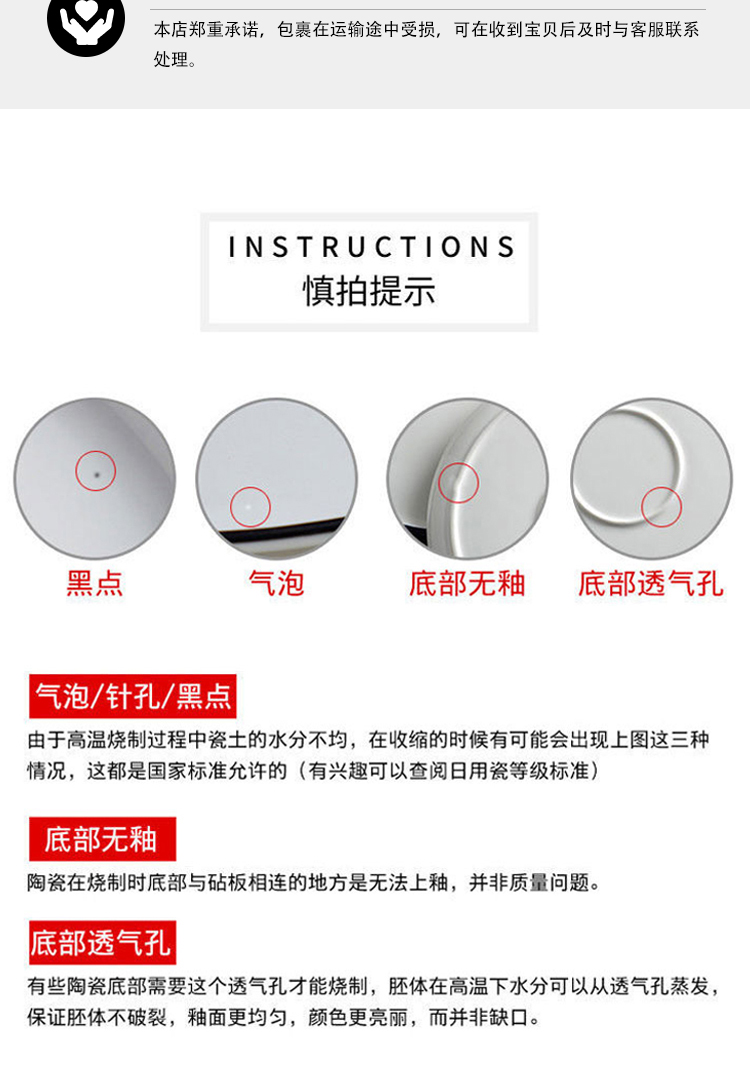 本店郑重承诺，包裹在运输途中受损，可在收到宝贝后及时与客服联系处理。

INSTRUCTIONS
慎拍提示

黑点

气泡

底部无釉

底部透气孔

气泡/针孔/黑点

由于高温烧制过程中瓷土的水分不均，在收缩的时候有可能会出现上图这三种情况，这都是国家标准允许的（有兴趣可以查阅日用瓷等级标准）

底部无釉

陶瓷在烧制时底部与砧板相连的地方是无法上釉，并非质量问题。

底部透气孔

有些陶瓷底部需要这个透气孔才能烧制，胚体在高温下水分可以从透气孔蒸发，保证胚体不破裂，釉面更均匀，颜色更亮丽，而并非缺口。