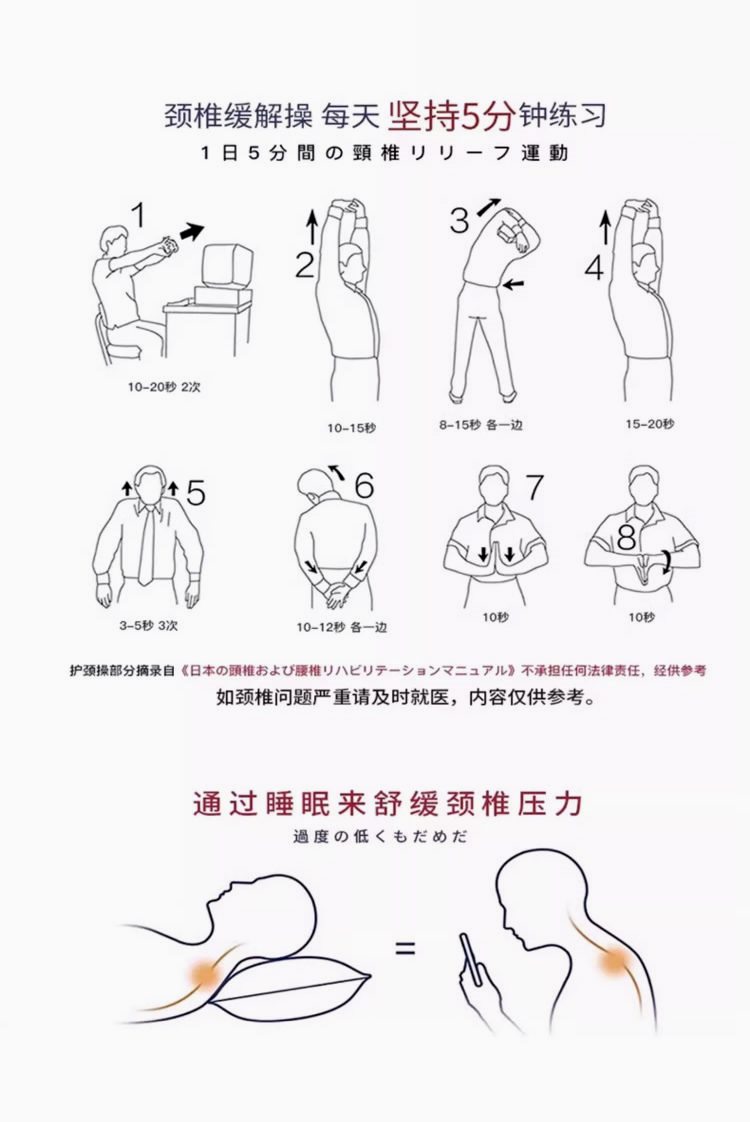 颈椎缓解操 每天 坚持5分钟练习

1日5分間の頸椎リリーフ運動

1

10-20秒 2次

2

10-15秒

3

8-15秒 各一边

4

15-20秒

5

3-5秒 3次

6

10-12秒 各一边

7

10秒

8

10秒

护颈操部分摘录自《日本の頸椎および腰椎リハビリテーションマニュアル》不承担任何法律责任，经供参考

如颈椎问题严重请及时就医，内容仅供参考。

通过睡眠来舒缓颈椎压力

過度の低くもだめだ

=