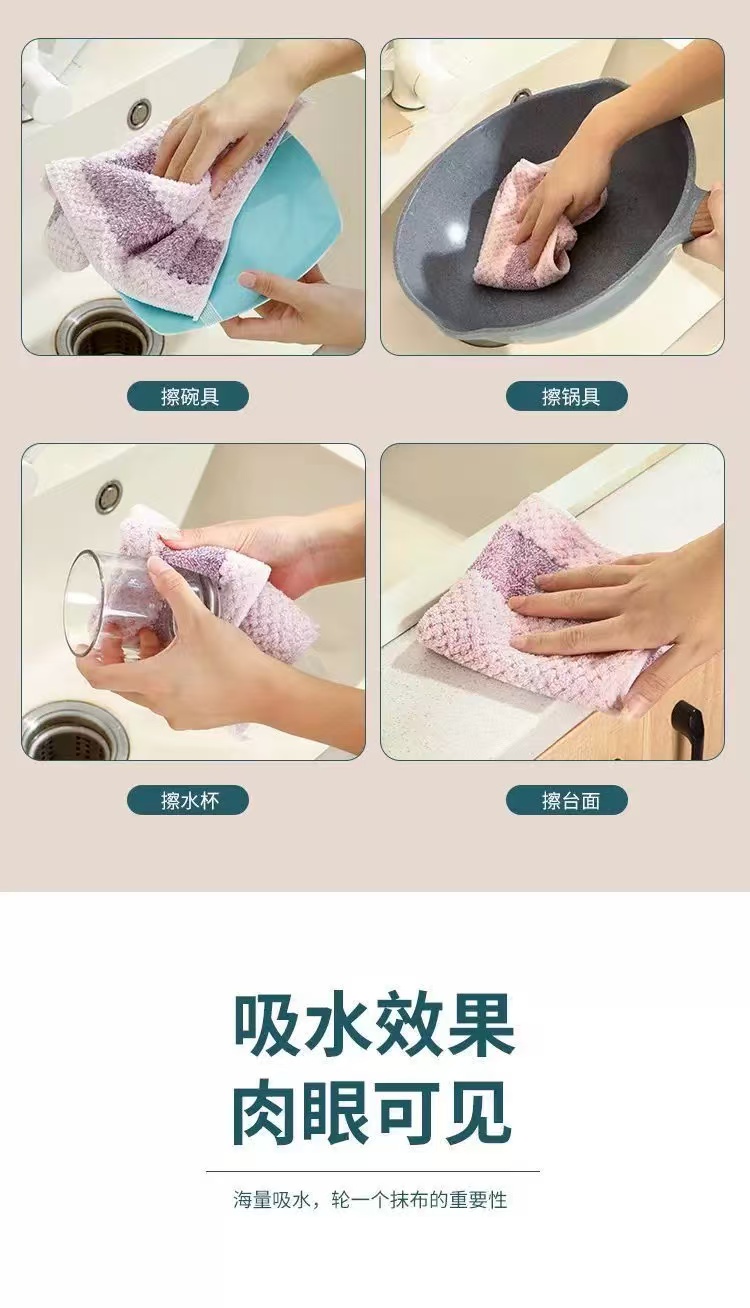 擦碗具

擦锅具

擦水杯

擦台面

吸水效果
肉眼可见

海量吸水，轮一个抹布的重要性