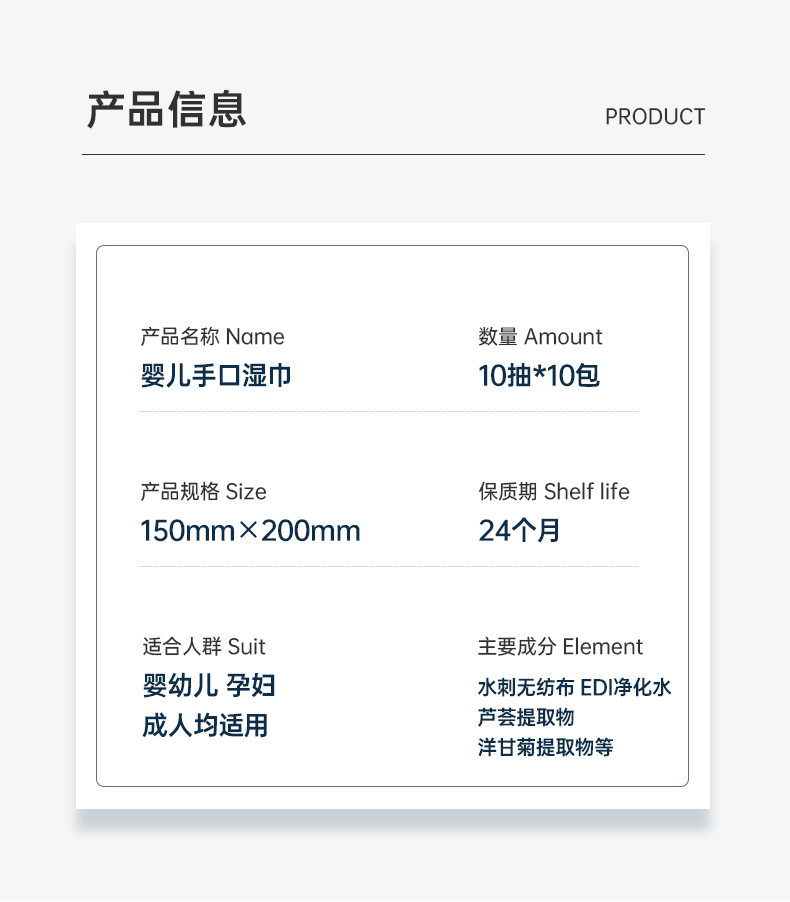 产品信息

PRODUCT

产品名称 Name
婴儿手口湿巾

数量 Amount
10抽*10包

产品规格 Size
150mm×200mm

保质期 Shelf life
24个月

适合人群 Suit
婴幼儿 孕妇
成人均适用

主要成分 Element
水刺无纺布 EDI净化水
芦荟提取物
洋甘菊提取物等