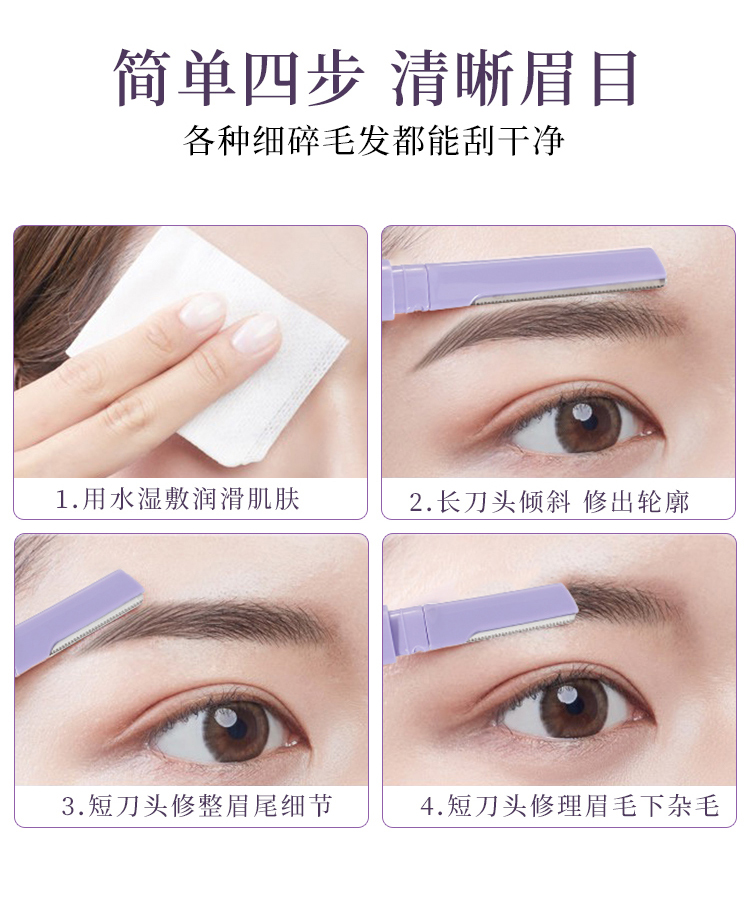 简单四步 清晰眉目

各种细碎毛发都能刮干净

1.用水湿敷润滑肌肤

2.长刀头倾斜 修出轮廓

3.短刀头修整眉尾细节

4.短刀头修理眉毛下杂毛