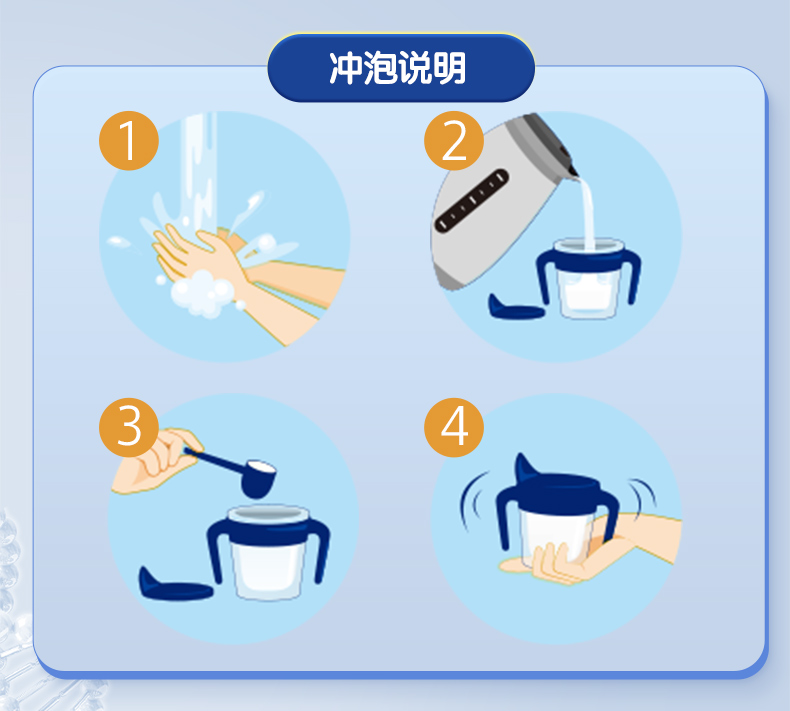 冲泡说明

1

2

3

4