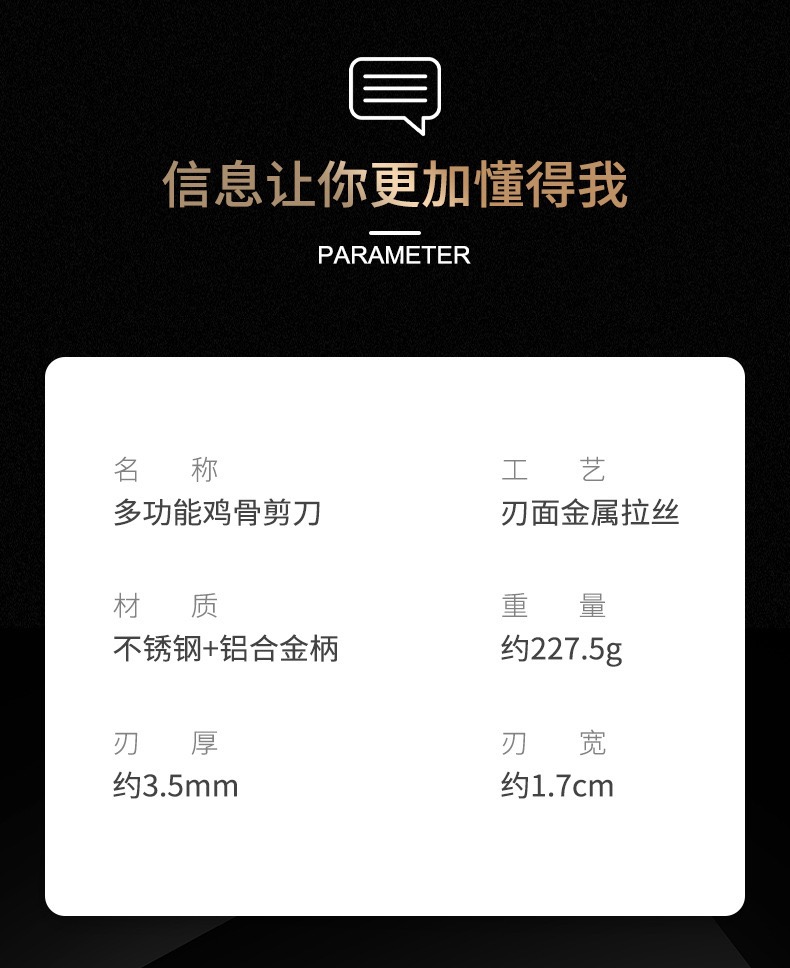 信息让你更加懂得我

PARAMETER

名 称
多功能鸡骨剪刀

材 质
不锈钢+铝合金柄

刃 厚
约3.5mm

工 艺
刃面金属拉丝

重 量
约227.5g

刃 宽
约1.7cm