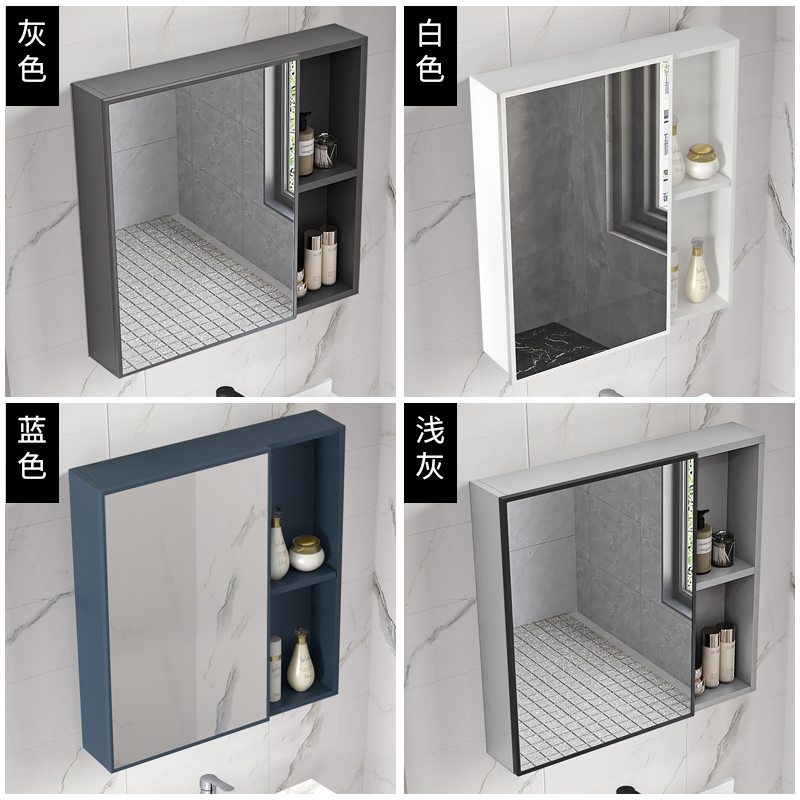 灰色

白色

蓝色

浅灰