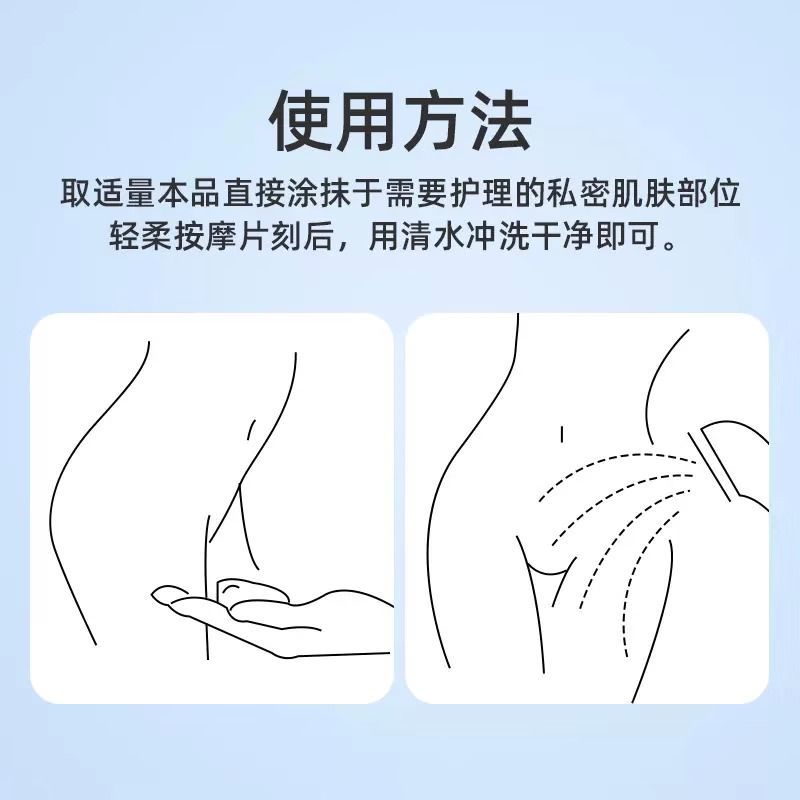 使用方法

取适量本品直接涂抹于需要护理的私密肌肤部位
轻柔按摩片刻后，用清水冲洗干净即可。