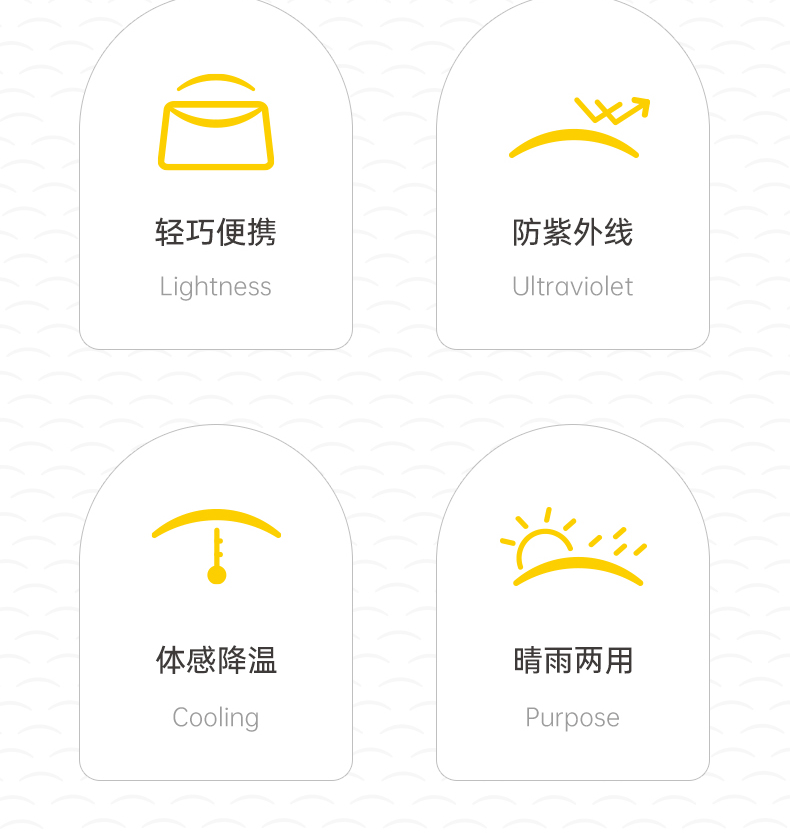 轻巧便携

Lightness

防紫外线

Ultraviolet

体感降温

Cooling

晴雨两用

Purpose