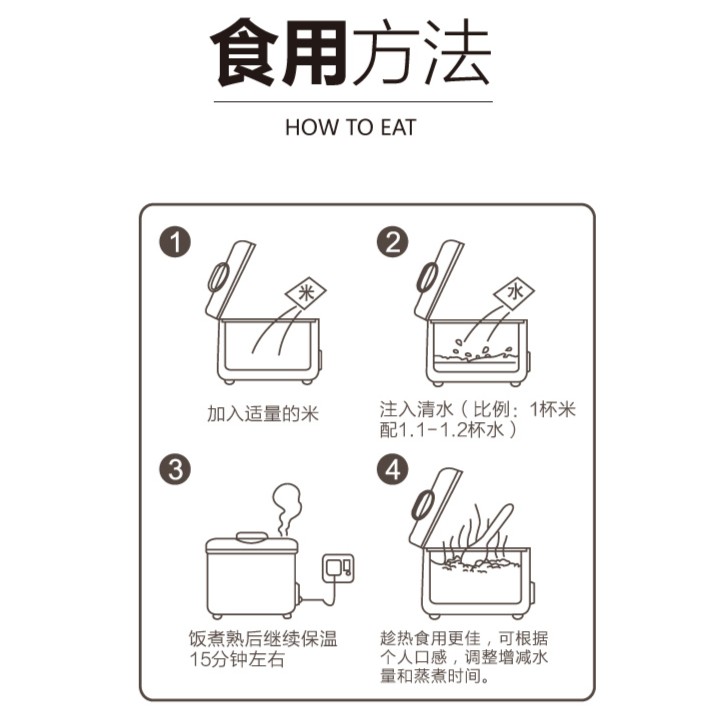 食用方法

HOW TO EAT

1

米

加入适量的米

2

水

注入清水（比例：1杯米配1.1-1.2杯水）

3

饭煮熟后继续保温15分钟左右

4

趁热食用更佳，可根据个人口感，调整增减水量和蒸煮时间。