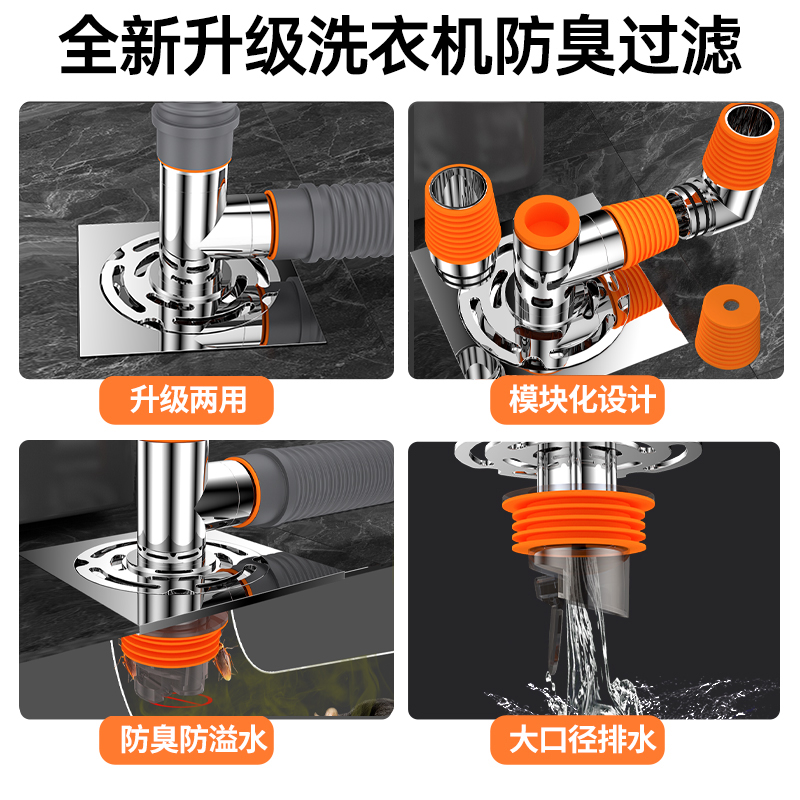 全新升级洗衣机防臭过滤

升级两用

模块化设计

防臭防溢水

大口径排水