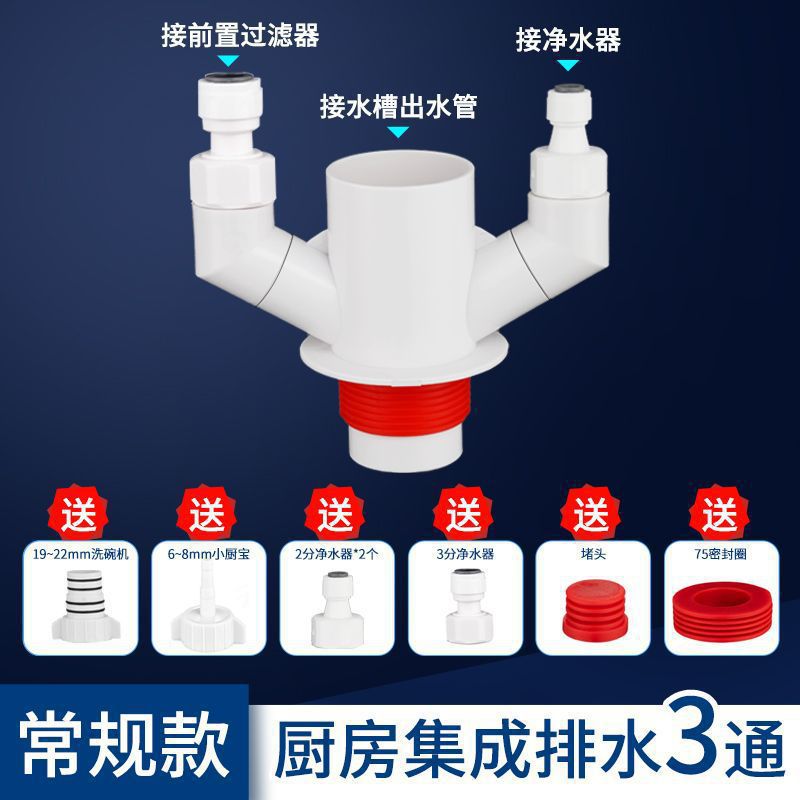 接前置过滤器

接净水器

接水槽出水管

送
19~22mm洗碗机

送
6~8mm小厨宝

送
2分净水器*2个

送
3分净水器

送
堵头

送
75密封圈

常规款

厨房集成排水3通