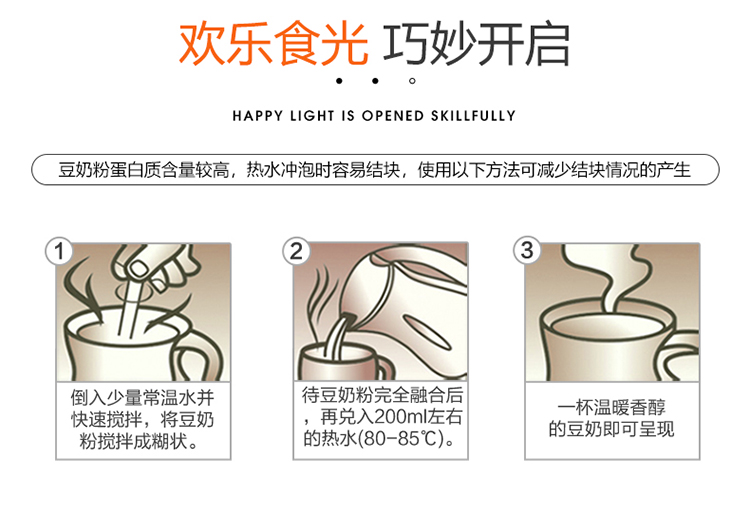 欢乐食光 巧妙开启

HAPPY LIGHT IS OPENED SKILLFULLY

豆奶粉蛋白质含量较高，热水冲泡时容易结块，使用以下方法可减少结块情况的产生

1
倒入少量常温水并快速搅拌，将豆奶粉搅拌成糊状。

2
待豆奶粉完全融合后，再兑入200ml左右的热水(80-85℃)。

3
一杯温暖香醇的豆奶即可呈现