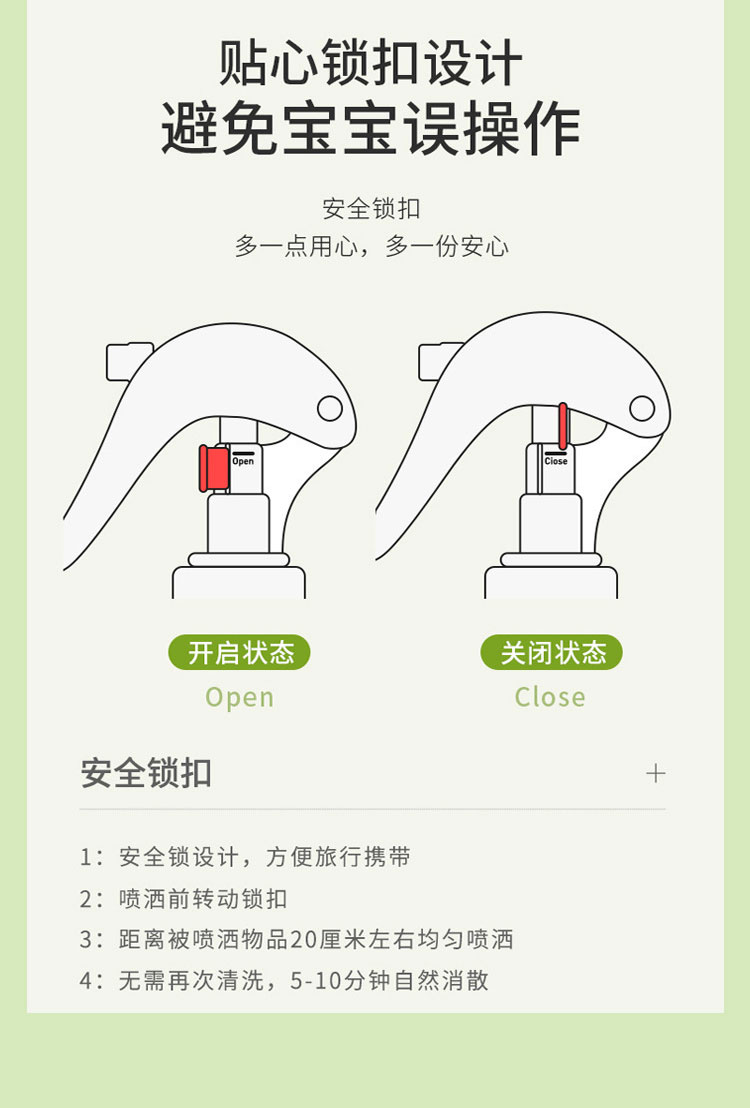 贴心锁扣设计
避免宝宝误操作

安全锁扣
多一点用心，多一份安心

Open

Close

开启状态
Open

关闭状态
Close

安全锁扣 +

1：安全锁设计，方便旅行携带
2：喷洒前转动锁扣
3：距离被喷洒物品20厘米左右均匀喷洒
4：无需再次清洗，5-10分钟自然消散