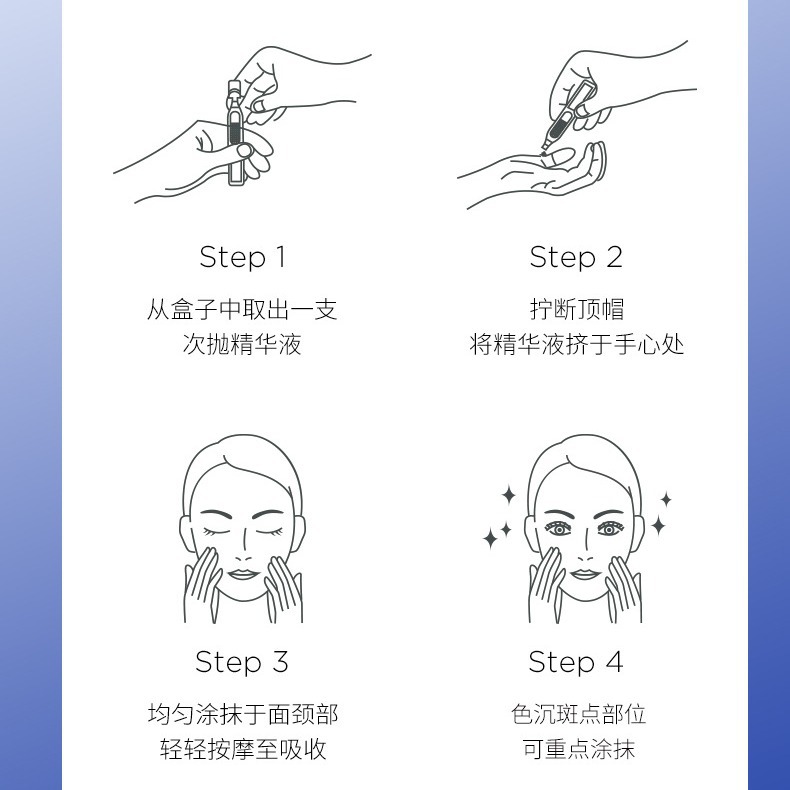 Step 1

从盒子中取出一支
次抛精华液

Step 2

拧断顶帽
将精华液挤于手心处

Step 3

均匀涂抹于面颈部
轻轻按摩至吸收

Step 4

色沉斑点部位
可重点涂抹