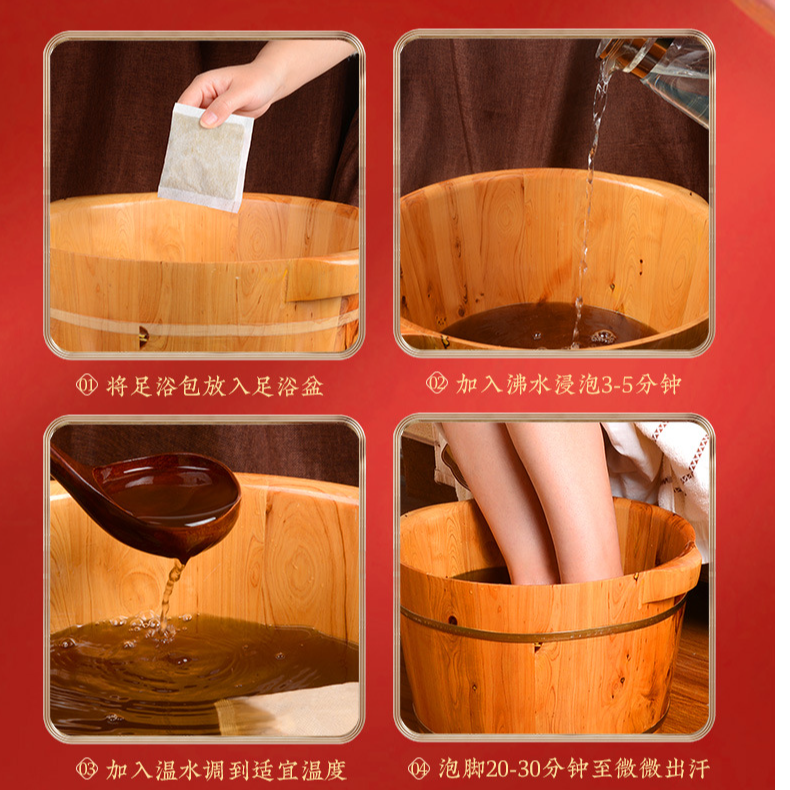 01 将足浴包放入足浴盆

02 加入沸水浸泡3-5分钟

03 加入温水调到适宜温度

04 泡脚20-30分钟至微微出汗