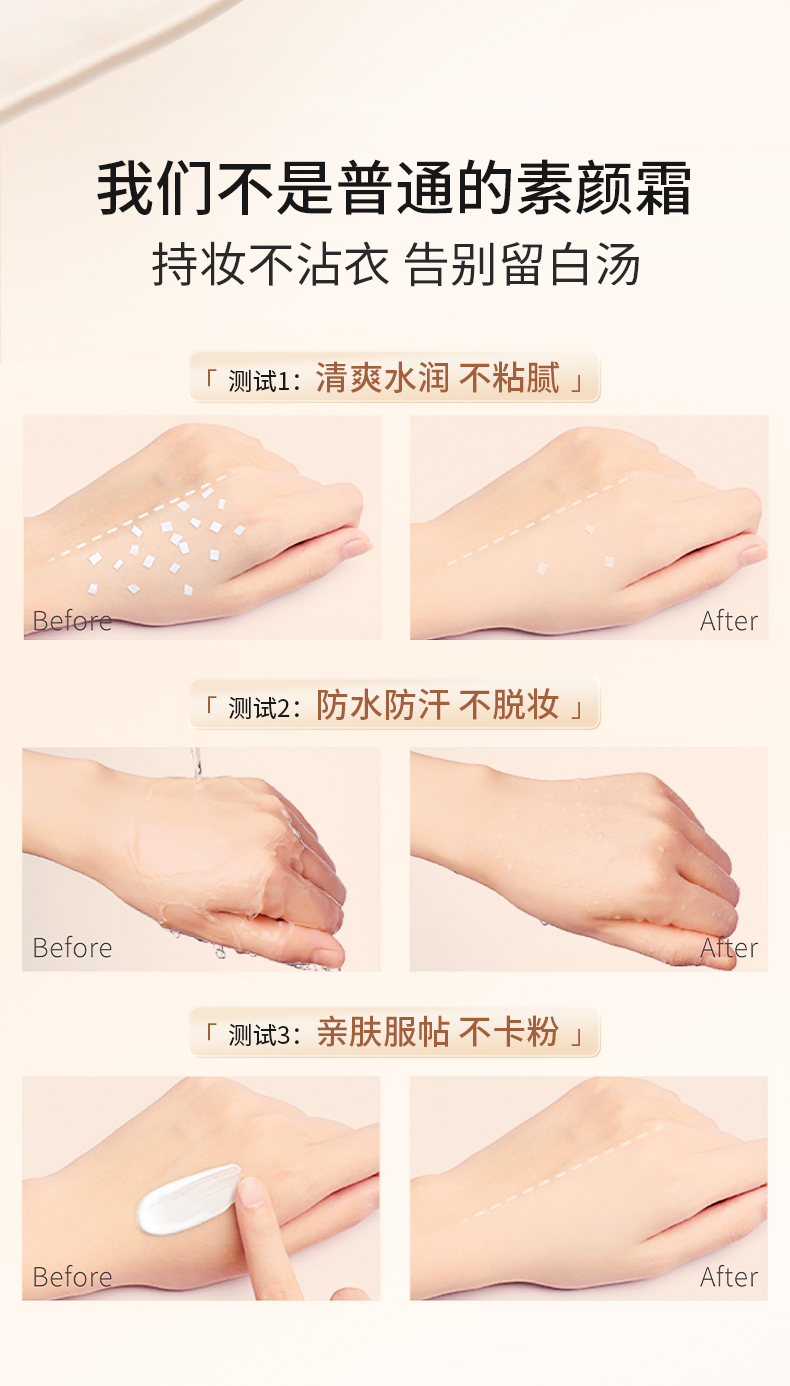 我们不是普通的素颜霜
持妆不沾衣 告别留白汤

「 测试1：清爽水润 不粘腻 」

Before

After

「 测试2：防水防汗 不脱妆 」

Before

After

「 测试3：亲肤服帖 不卡粉 」

Before

After