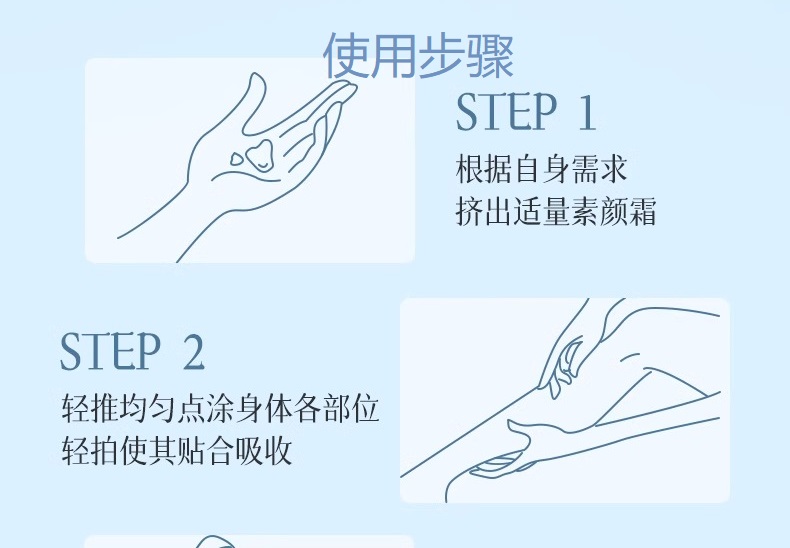 使用步骤

STEP 1
根据自身需求
挤出适量素颜霜

STEP 2
轻推均匀点涂身体各部位
轻拍使其贴合吸收