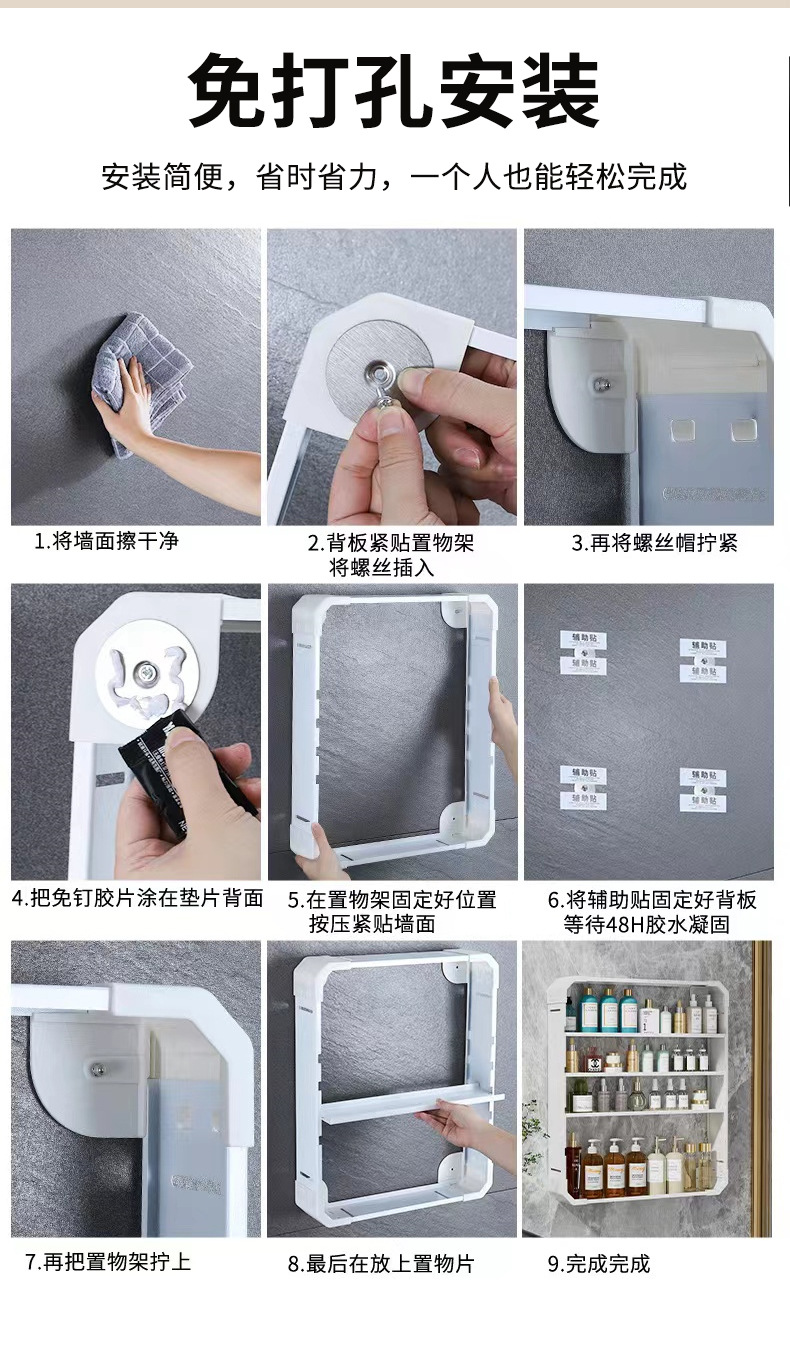 免打孔安装

安装简便，省时省力，一个人也能轻松完成

1.将墙面擦干净

2.背板紧贴置物架
将螺丝插入

3.再将螺丝帽拧紧

4.把免钉胶片涂在垫片背面

5.在置物架固定好位置
按压紧贴墙面

辅助贴
辅助贴
辅助贴
辅助贴
辅助贴
辅助贴
辅助贴
辅助贴

6.将辅助贴固定好背板
等待48H胶水凝固

7.再把置物架拧上

8.最后在放上置物片

9.完成完成