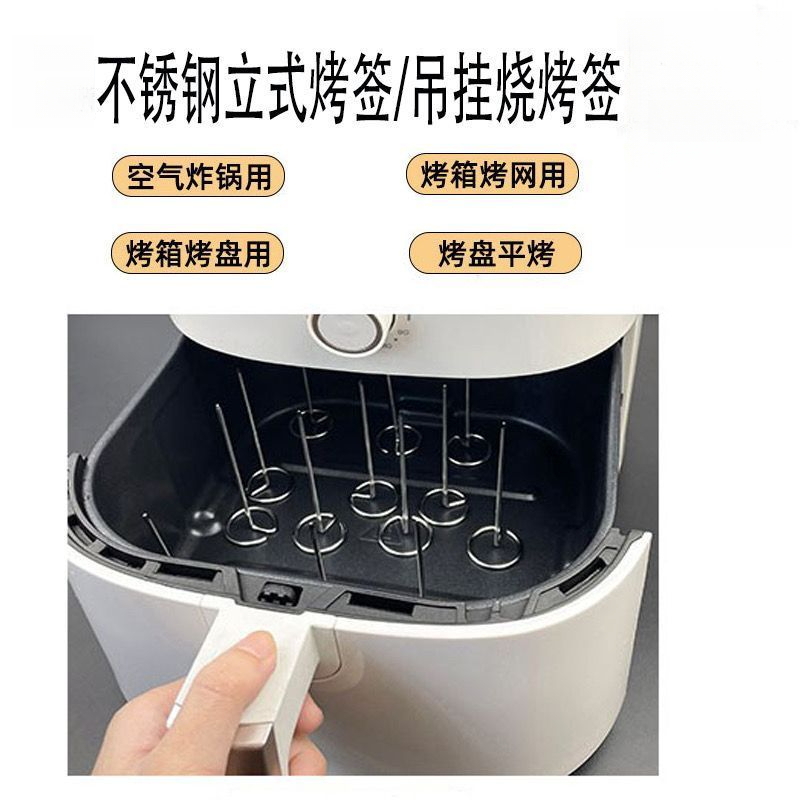 不锈钢立式烤签/吊挂烧烤签

空气炸锅用

烤箱烤网用

烤箱烤盘用

烤盘平烤