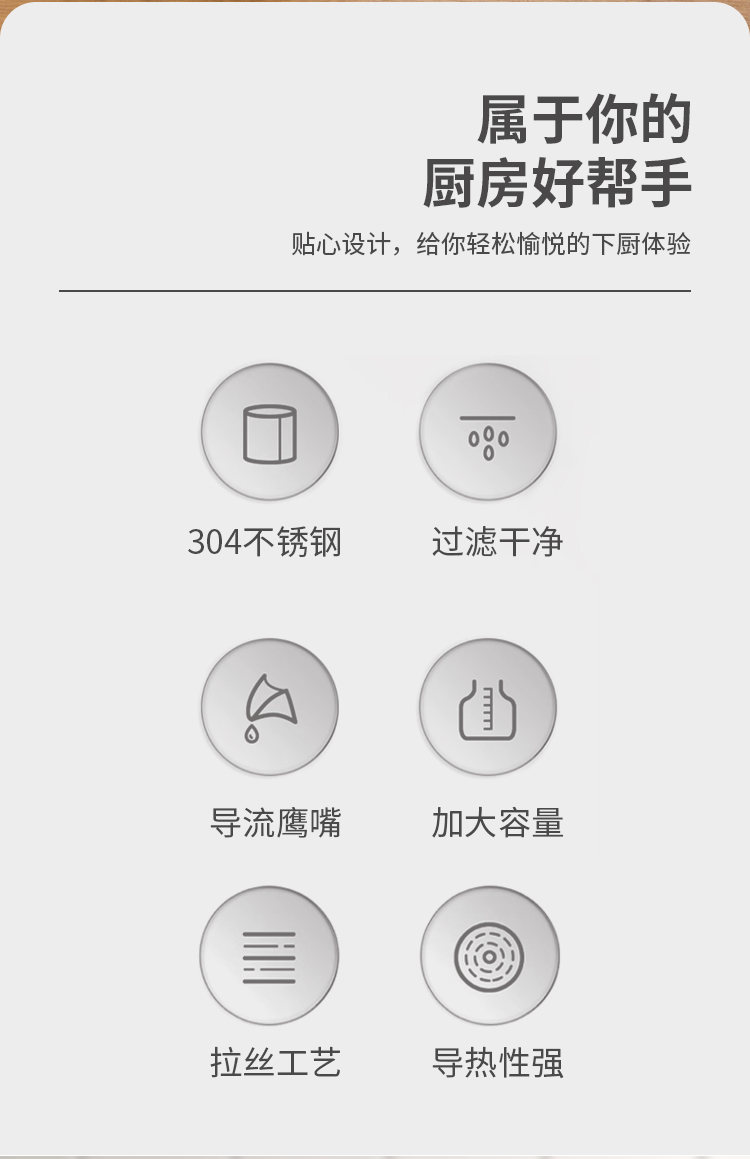 属于你的
厨房好帮手

贴心设计，给你轻松愉悦的下厨体验

304不锈钢

过滤干净

导流鹰嘴

加大容量

拉丝工艺

导热性强