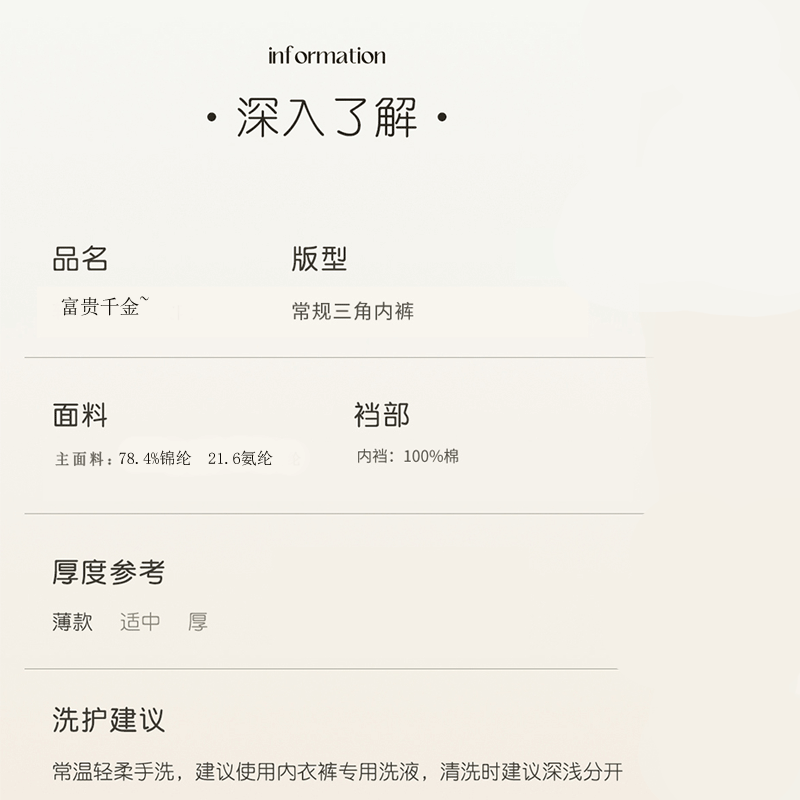 information

· 深入了解 ·

品名
富贵千金~

版型
常规三角内裤

面料
主面料：78.4%锦纶 21.6氨纶

裆部
内裆：100%棉

厚度参考
薄款 适中 厚

洗护建议
常温轻柔手洗，建议使用内衣裤专用洗液，清洗时建议深浅分开