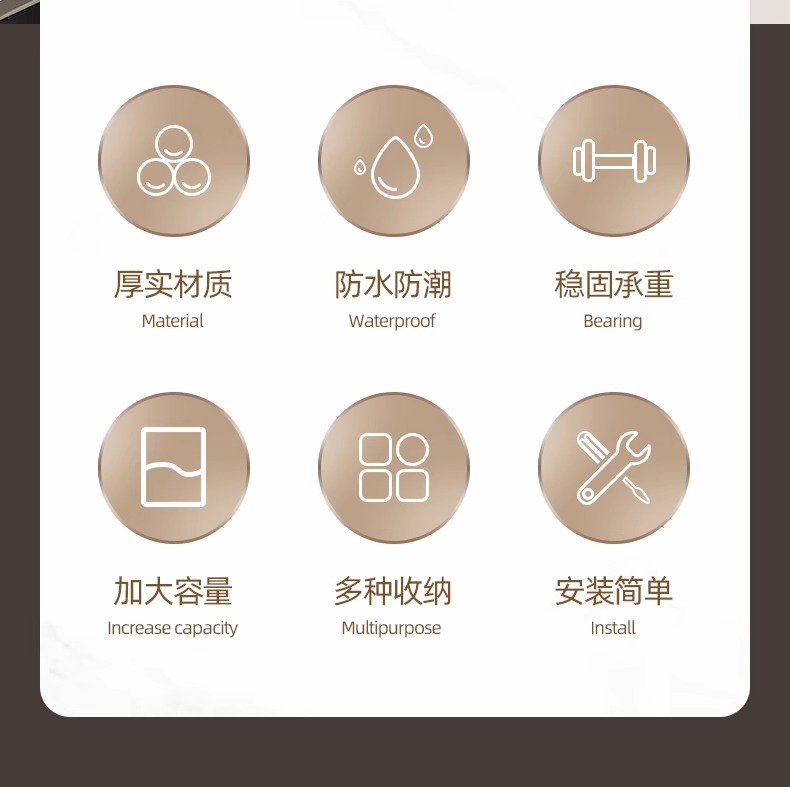 厚实材质
Material

防水防潮
Waterproof

稳固承重
Bearing

加大容量
Increase capacity

多种收纳
Multipurpose

安装简单
Install