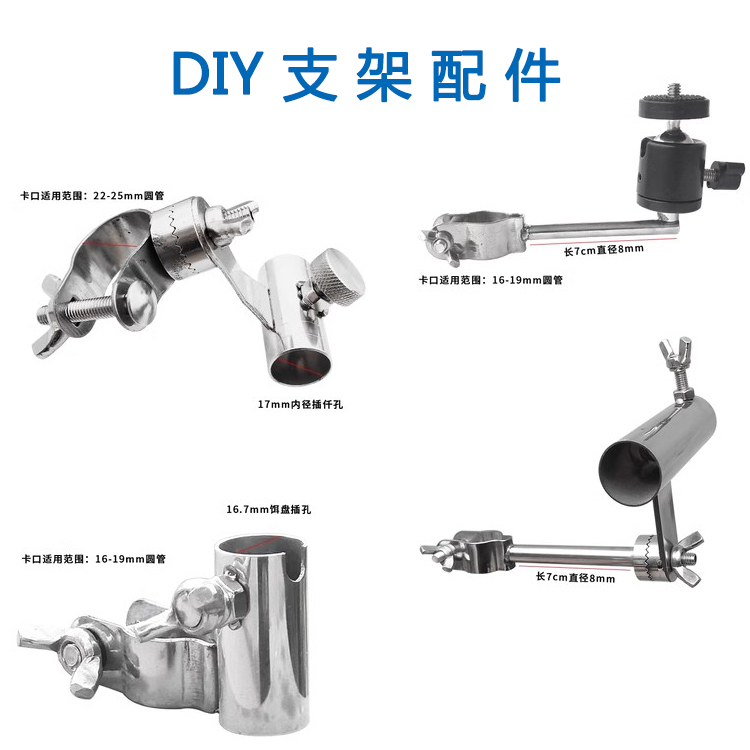 DIY 支架配件

卡口适用范围：22-25mm圆管

17mm内径插仟孔

长7cm直径8mm

卡口适用范围：16-19mm圆管

16.7mm饵盘插孔

卡口适用范围：16-19mm圆管

长7cm直径8mm