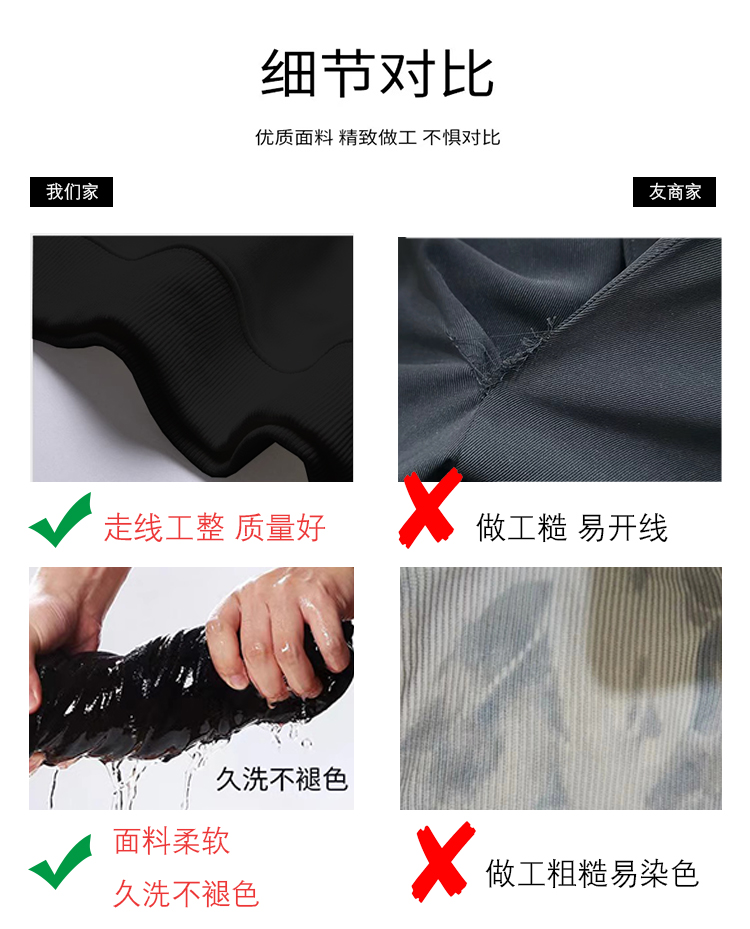 细节对比

优质面料 精致做工 不惧对比

我们家

友商家

走线工整 质量好

做工糙 易开线

久洗不褪色

面料柔软
久洗不褪色

做工粗糙易染色