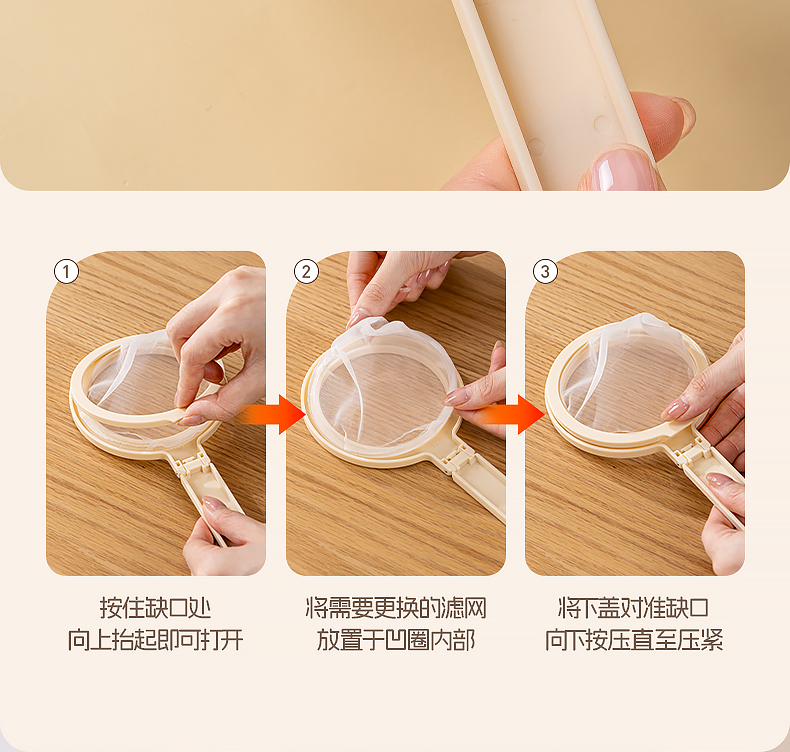 ①

按住缺口处
向上抬起即可打开

②

将需要更换的滤网
放置于凹圈内部

③

将下盖对准缺口
向下按压直至压紧