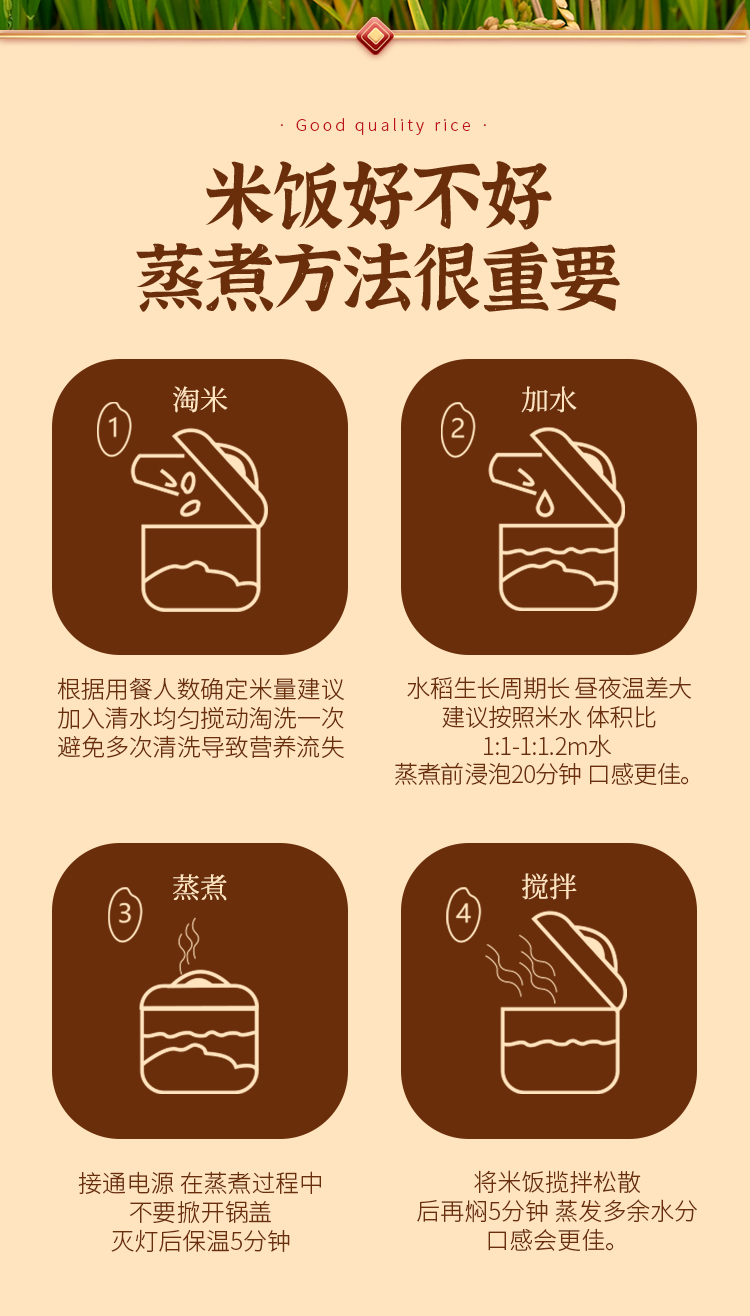 · Good quality rice ·

米饭好不好
蒸煮方法很重要

1 淘米

根据用餐人数确定米量建议
加入清水均匀搅动淘洗一次
避免多次清洗导致营养流失

2 加水

水稻生长周期长 昼夜温差大
建议按照米水 体积比
1:1-1:1.2m水
蒸煮前浸泡20分钟 口感更佳。

3 蒸煮

接通电源 在蒸煮过程中
不要掀开锅盖
灭灯后保温5分钟

4 搅拌

将米饭搅拌松散
后再焖5分钟 蒸发多余水分
口感会更佳。