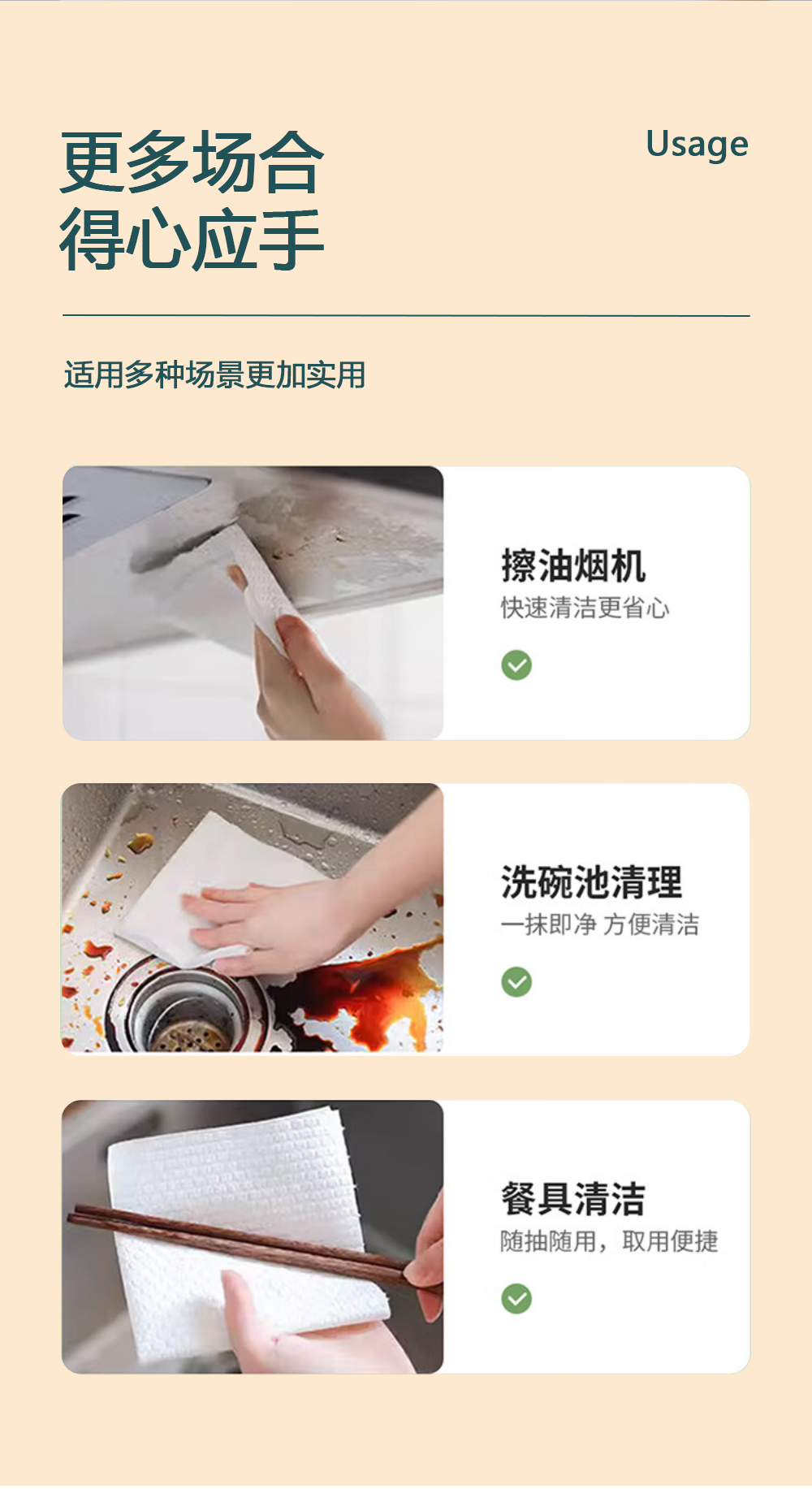 更多场合
得心应手

Usage

适用多种场景更加实用

擦油烟机
快速清洁更省心

洗碗池清理
一抹即净 方便清洁

餐具清洁
随抽随用，取用便捷