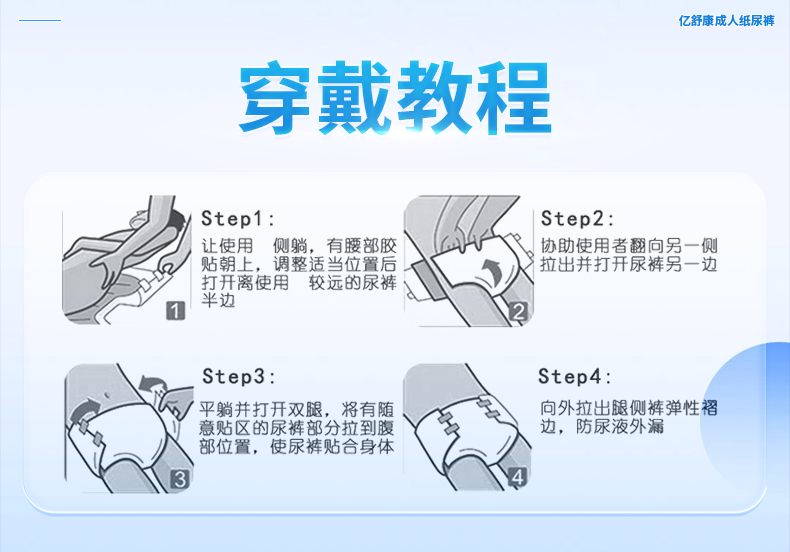 亿舒康成人纸尿裤

穿戴教程

1

Step1:
让使用 侧躺，有腰部胶贴朝上，调整适当位置后打开离使用 较远的尿裤半边

2

Step2:
协助使用者翻向另一侧拉出并打开尿裤另一边

3

Step3:
平躺并打开双腿，将有随意贴区的尿裤部分拉到腹部位置，使尿裤贴合身体

4

Step4:
向外拉出腿侧裤弹性褶边，防尿液外漏