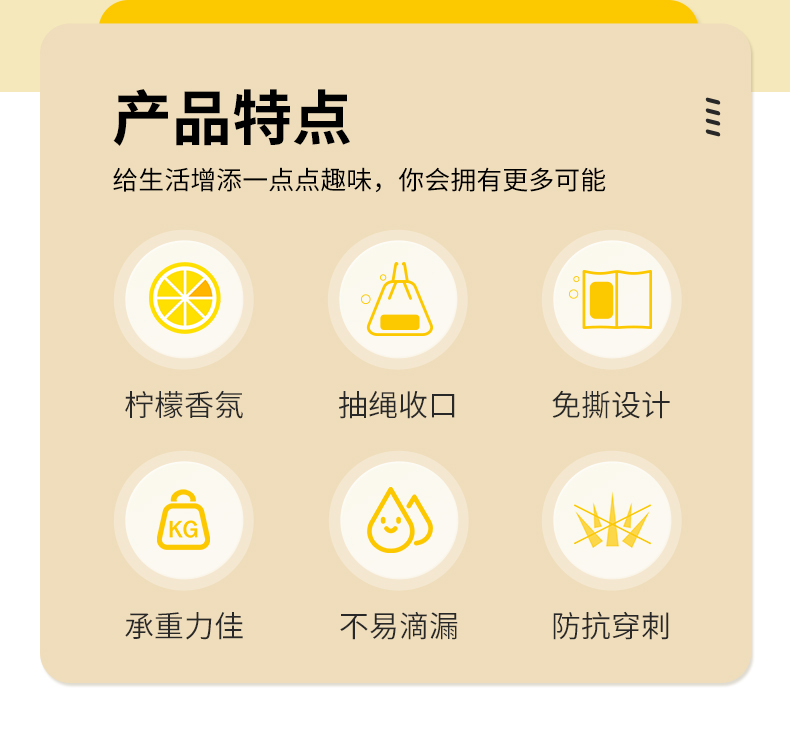 产品特点

给生活增添一点点趣味，你会拥有更多可能

柠檬香氛

抽绳收口

免撕设计

KG

承重力佳

不易滴漏

防抗穿刺