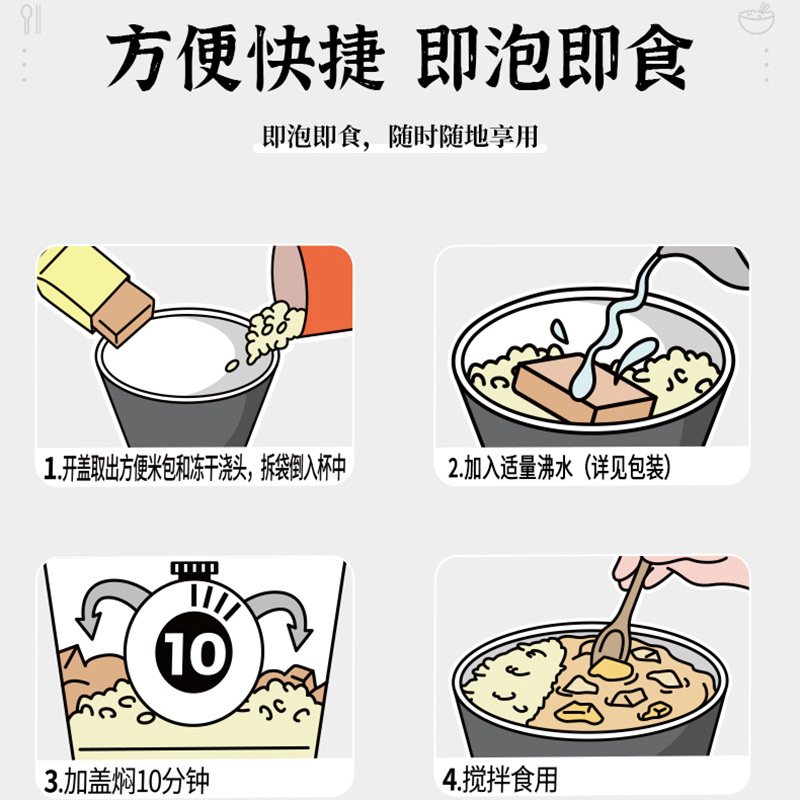 方便快捷 即泡即食

即泡即食，随时随地享用

1.开盖取出方便米包和冻干浇头，拆袋倒入杯中

2.加入适量沸水（详见包装）

10

3.加盖焖10分钟

4.搅拌食用