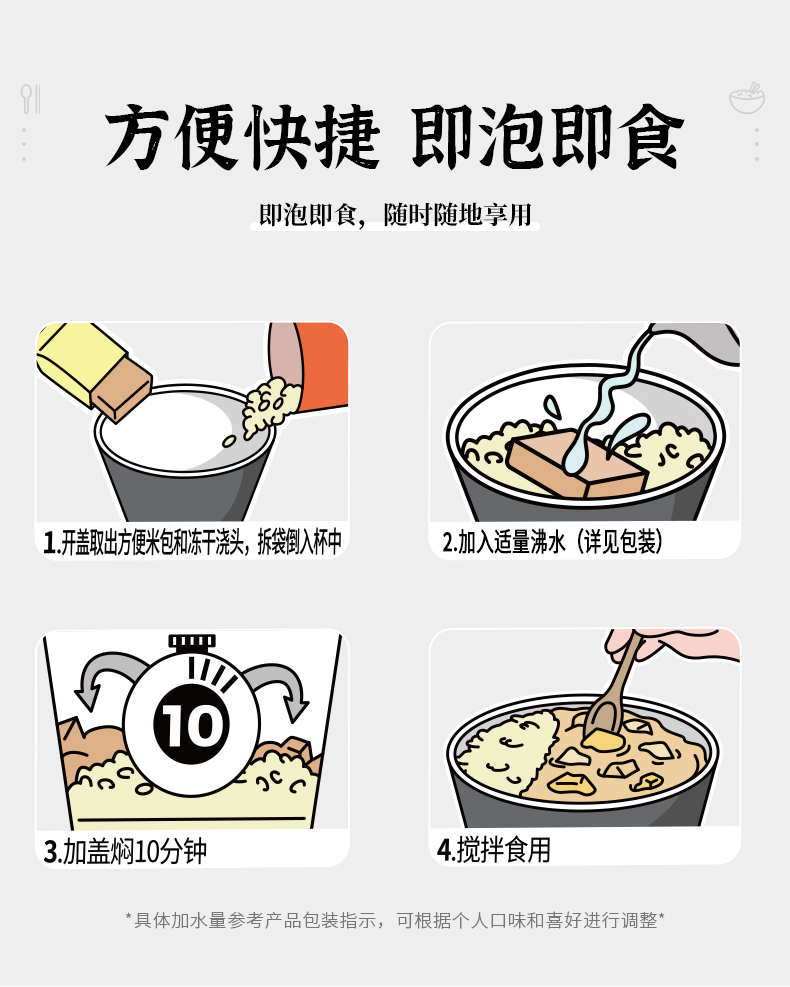 方便快捷 即泡即食

即泡即食，随时随地享用

1.开盖取出方便米包和冻干浇头，拆袋倒入杯中

2.加入适量沸水（详见包装）

10

3.加盖焖10分钟

4.搅拌食用

*具体加水量参考产品包装指示，可根据个人口味和喜好进行调整*