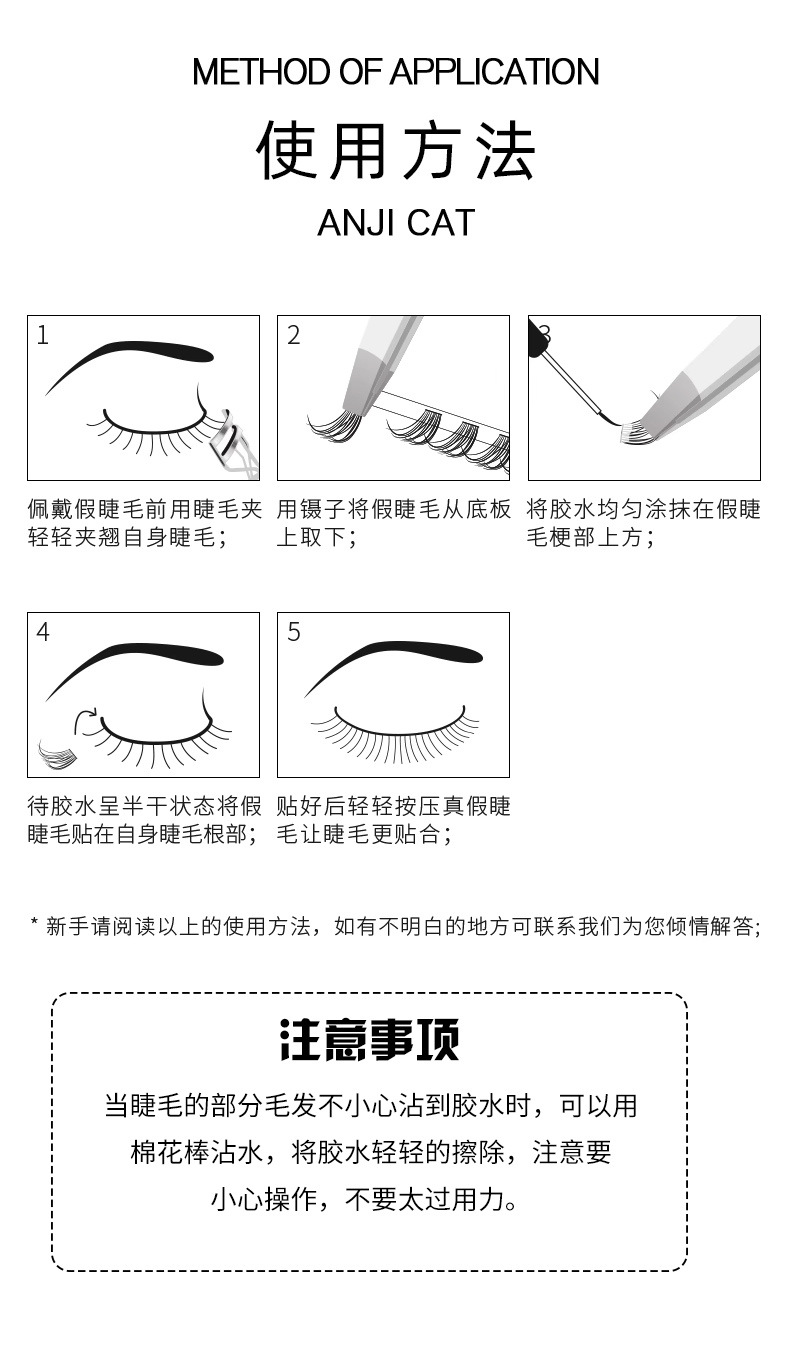 METHOD OF APPLICATION

使用方法

ANJI CAT

1

佩戴假睫毛前用睫毛夹轻轻夹翘自身睫毛；

2

用镊子将假睫毛从底板上取下；

3

将胶水均匀涂抹在假睫毛梗部上方；

4

待胶水呈半干状态将假睫毛贴在自身睫毛根部；

5

贴好后轻轻按压真假睫毛让睫毛更贴合；

* 新手请阅读以上的使用方法，如有不明白的地方可联系我们为您倾情解答;

注意事项

当睫毛的部分毛发不小心沾到胶水时，可以用棉花棒沾水，将胶水轻轻的擦除，注意要小心操作，不要太过用力。