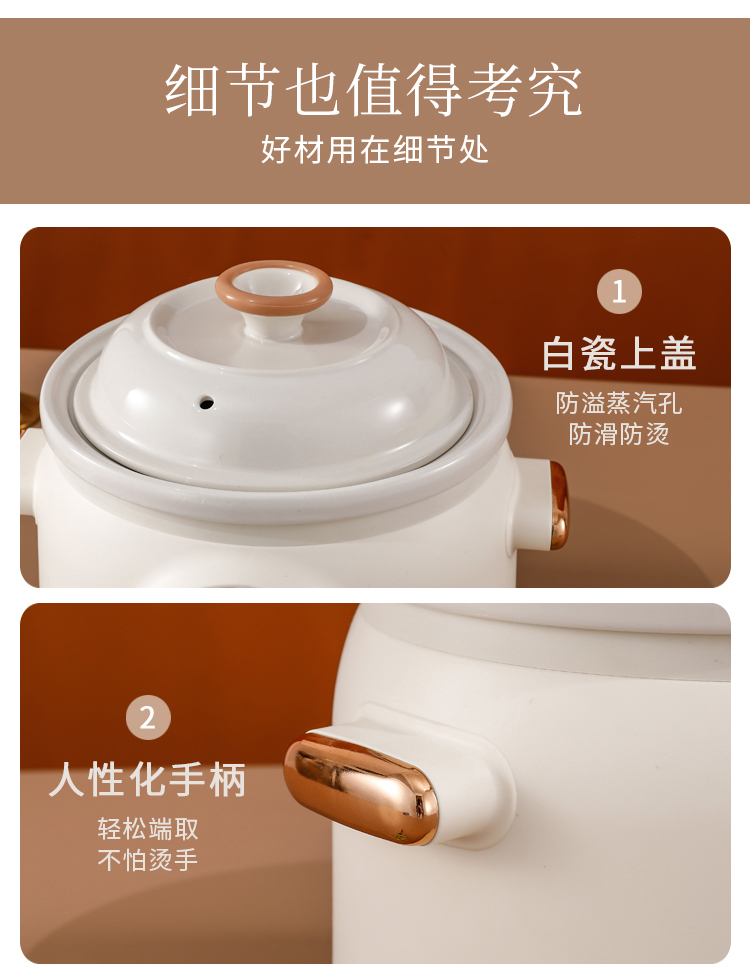 细节也值得考究
好材用在细节处

1
白瓷上盖
防溢蒸汽孔
防滑防烫

2
人性化手柄
轻松端取
不怕烫手