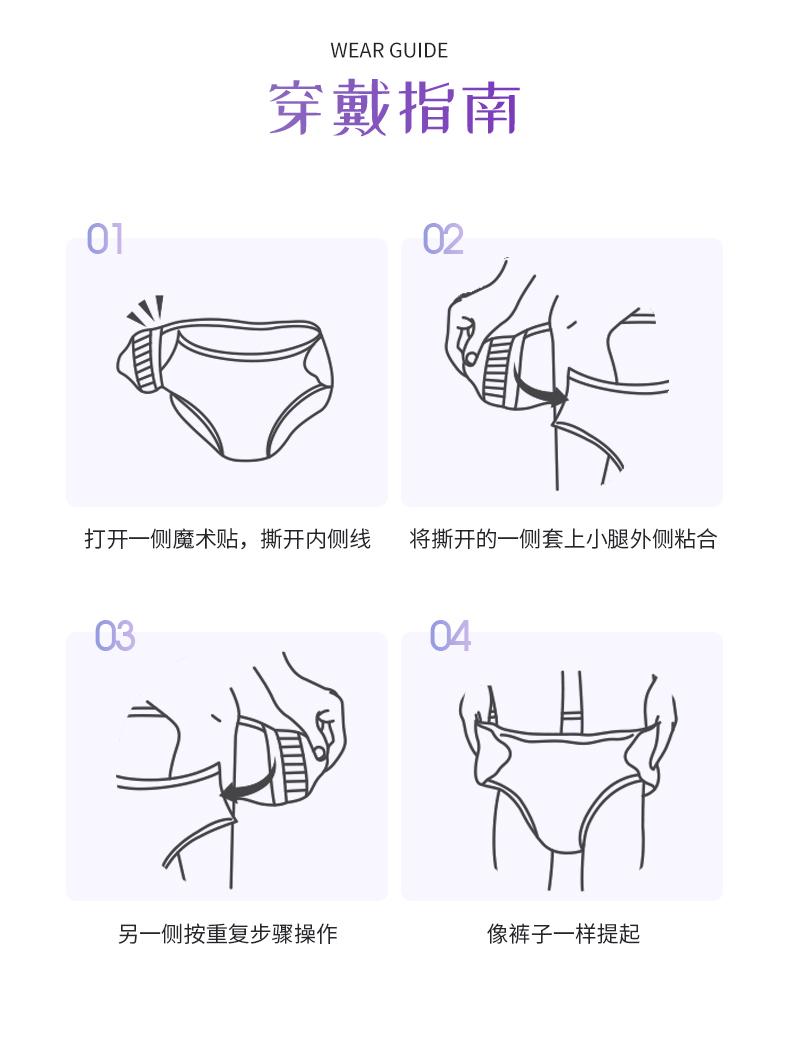 WEAR GUIDE
穿戴指南

01

打开一侧魔术贴，撕开内侧线

02

将撕开的一侧套上小腿外侧粘合

03

另一侧按重复步骤操作

04

像裤子一样提起